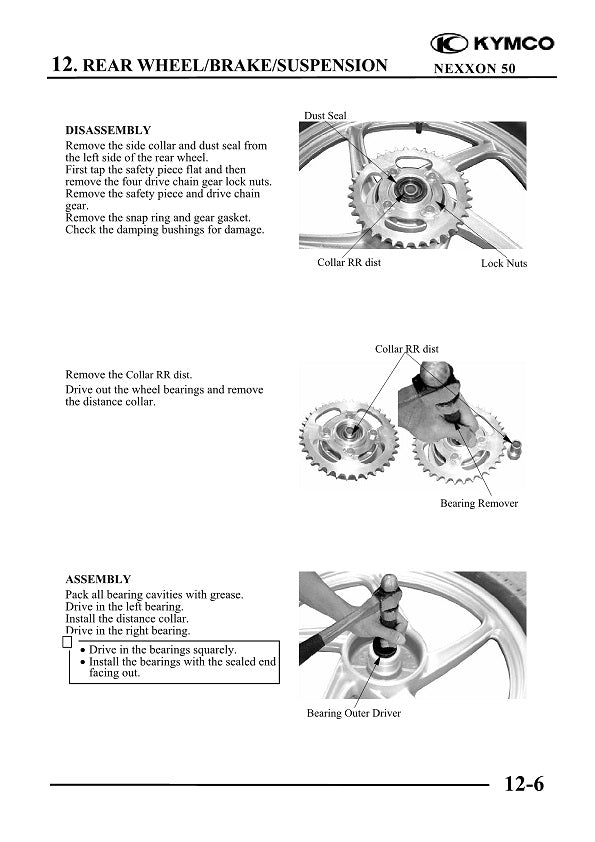 KYMCO

12. REAR WHEEL/BRAKE/SUSPENSION

NEXXON 50

DISASSEMBLY
Remove the side collar and dust seal from the left side of the rear wheel.
First tap the safety piece flat and then remove the four drive chain gear lock nuts.
Remove the safety piece and drive chain gear.
Remove the snap ring and gear gasket.
Check the damping bushings for damage.

Dust Seal

Collar RR dist

Lock Nuts

Remove the Collar RR dist.
Drive out the wheel bearings and remove the distance collar.

Collar RR dist

Bearing Remover

ASSEMBLY
Pack all bearing cavities with grease.
Drive in the left bearing.
Install the distance collar.
Drive in the right bearing.

• Drive in the bearings squarely.
• Install the bearings with the sealed end facing out.

Bearing Outer Driver

12-6