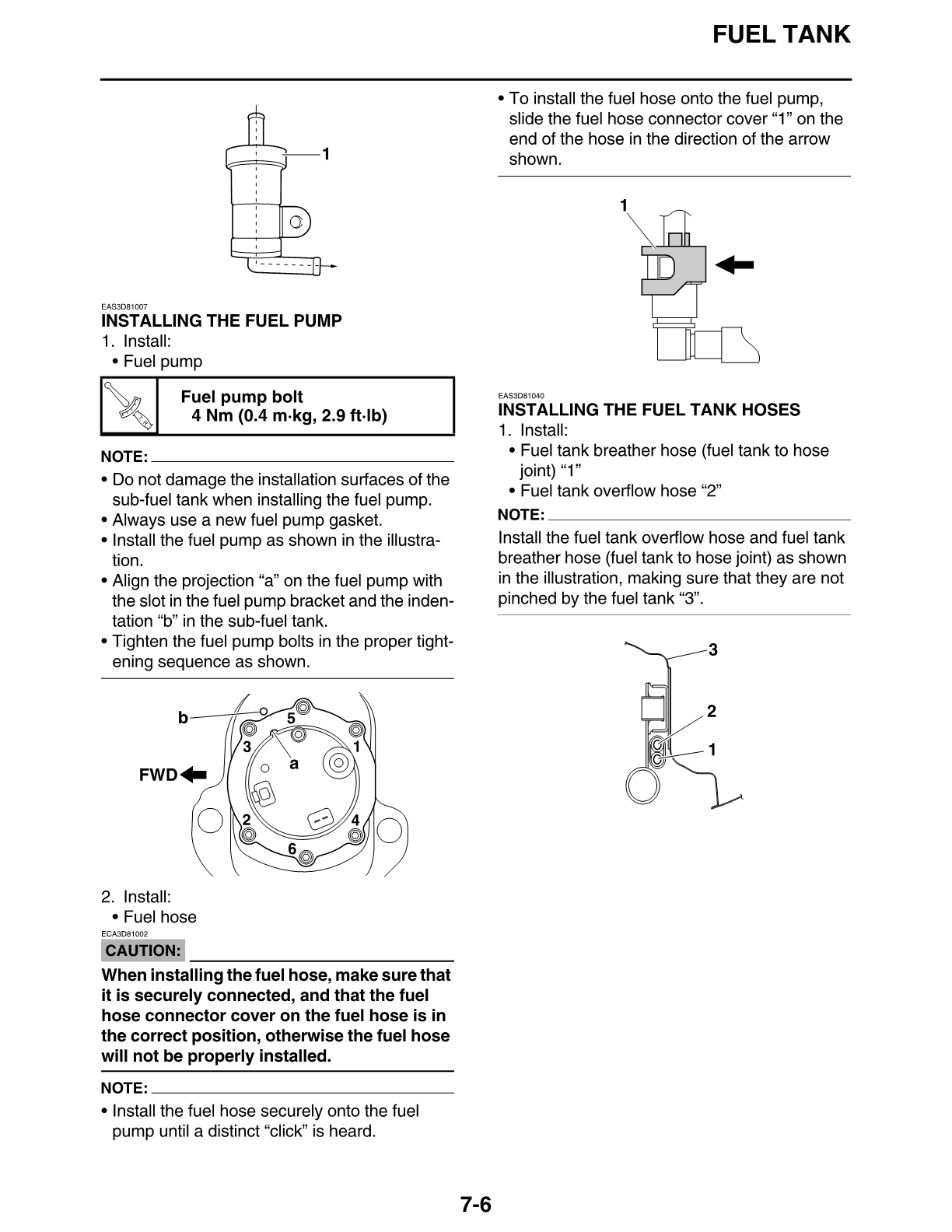 FUEL TANK

1

EAS3D81007
INSTALLING THE FUEL PUMP
1. Install:
• Fuel pump

Fuel pump bolt
4 Nm (0.4 m·kg, 2.9 ft·lb)

NOTE:
• Do not damage the installation surfaces of the sub-fuel tank when installing the fuel pump.
• Always use a new fuel pump gasket.
• Install the fuel pump as shown in the illustration.
• Align the projection “a” on the fuel pump with the slot in the fuel pump bracket and the indentation “b” in the sub-fuel tank.
• Tighten the fuel pump bolts in the proper tightening sequence as shown.

b
5
3
1
a
FWD
2
4
6

2. Install:
• Fuel hose
ECA3D81002
CAUTION:
When installing the fuel hose, make sure that it is securely connected, and that the fuel hose connector cover on the fuel hose is in the correct position, otherwise the fuel hose will not be properly installed.

NOTE:
• Install the fuel hose securely onto the fuel pump until a distinct “click” is heard.

• To install the fuel hose onto the fuel pump, slide the fuel hose connector cover “1” on the end of the hose in the direction of the arrow shown.

1

EAS3D81040
INSTALLING THE FUEL TANK HOSES
1. Install:
• Fuel tank breather hose (fuel tank to hose joint) “1”
• Fuel tank overflow hose “2”
NOTE:
Install the fuel tank overflow hose and fuel tank breather hose (fuel tank to hose joint) as shown in the illustration, making sure that they are not pinched by the fuel tank “3”.

3
2
1

7-6