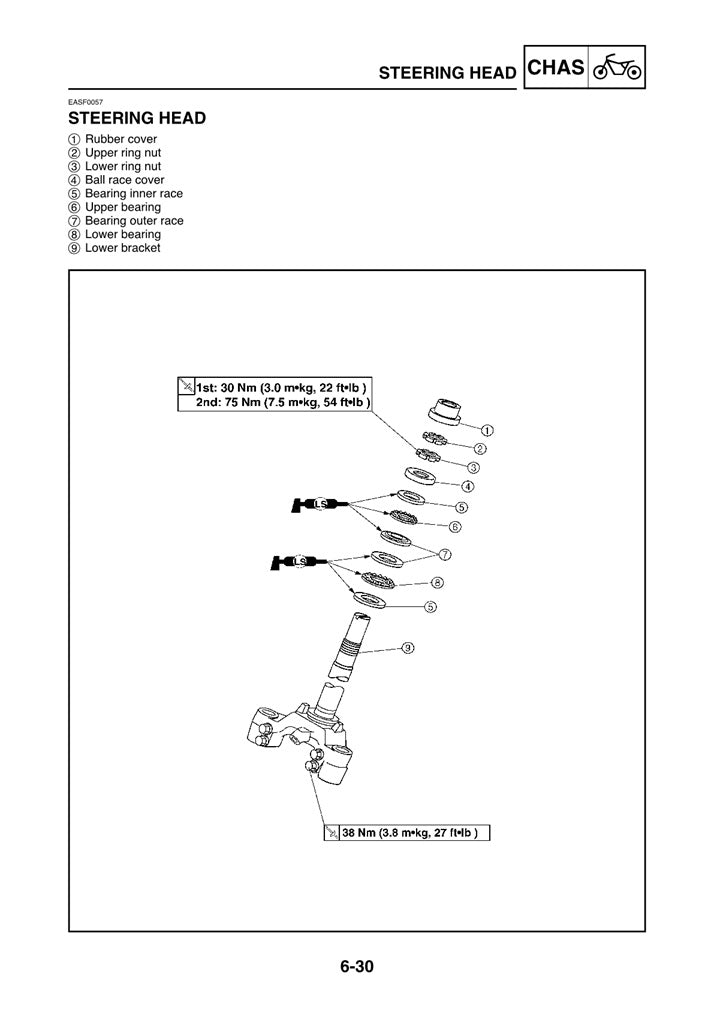 STEERING HEAD CHAS

EASF0057

STEERING HEAD

① Rubber cover
② Upper ring nut
③ Lower ring nut
④ Ball race cover
⑤ Bearing inner race
⑥ Upper bearing
⑦ Bearing outer race
⑧ Lower bearing
⑨ Lower bracket

1st: 30 Nm (3.0 m•kg, 22 ft•lb )
2nd: 75 Nm (7.5 m•kg, 54 ft•lb )

①
②
③
④
⑤
⑥
⑦
⑧
⑤
⑨

LS

LS

38 Nm (3.8 m•kg, 27 ft•lb )

6-30