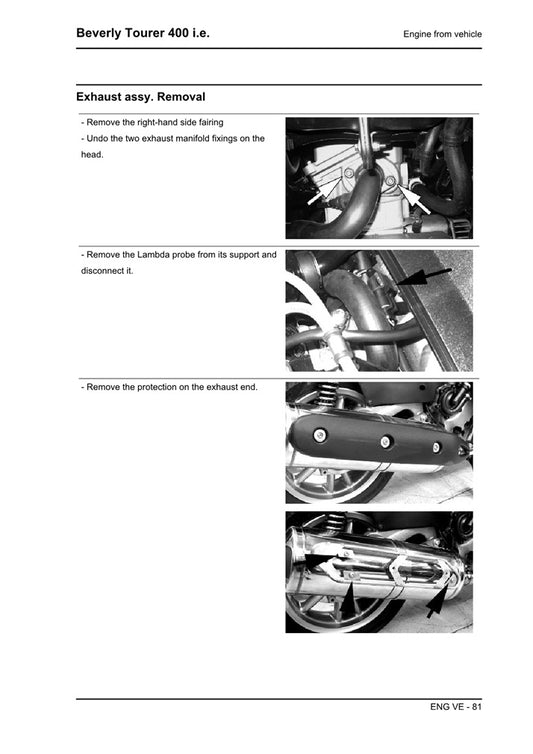 Beverly Tourer 400 i.e.

Engine from vehicle

Exhaust assy. Removal

- Remove the right-hand side fairing
- Undo the two exhaust manifold fixings on the head.

- Remove the Lambda probe from its support and disconnect it.

- Remove the protection on the exhaust end.

ENG VE - 81