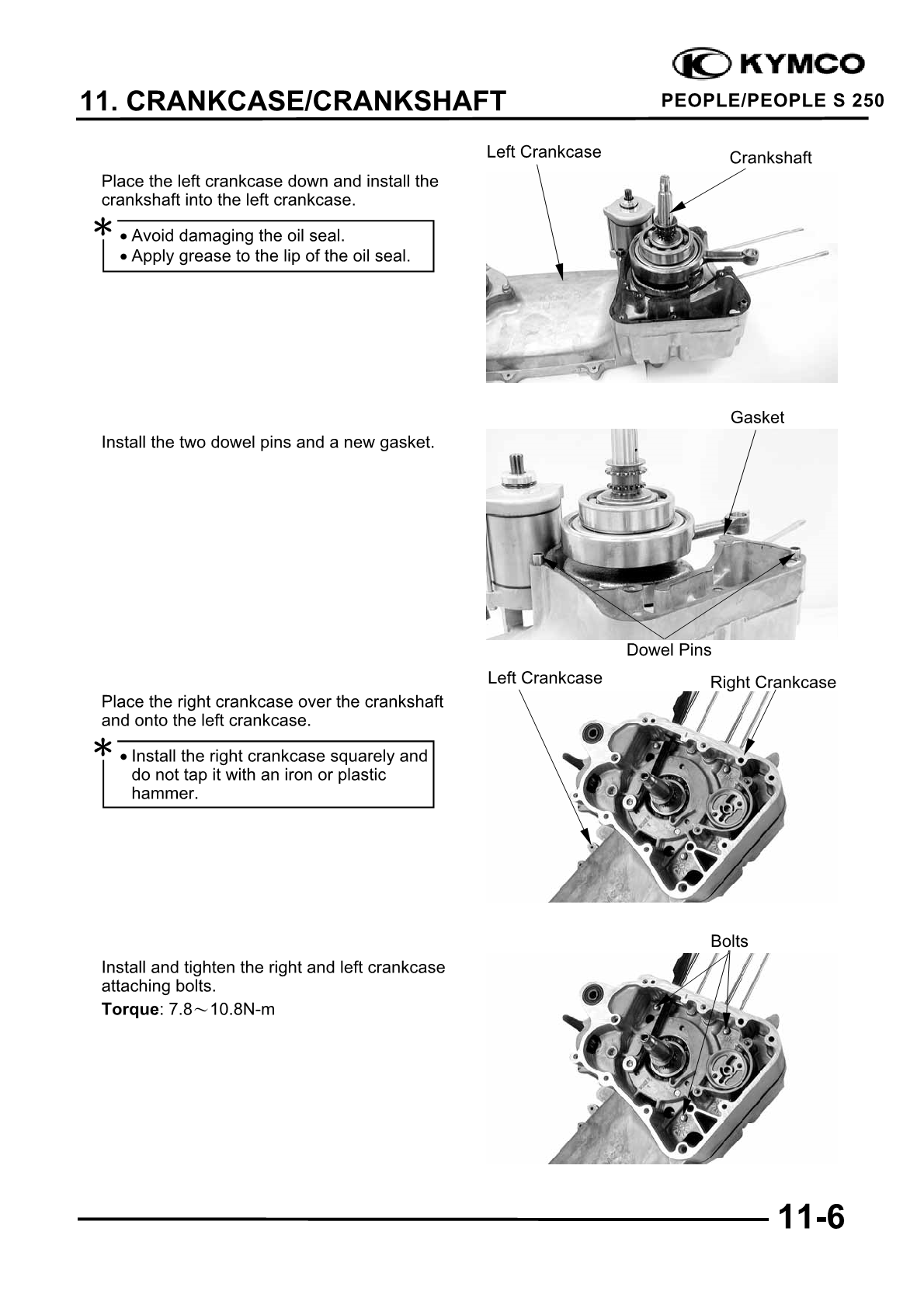 KYMCO

11. CRANKCASE/CRANKSHAFT

PEOPLE/PEOPLE S 250

Place the left crankcase down and install the crankshaft into the left crankcase.

*
• Avoid damaging the oil seal.
• Apply grease to the lip of the oil seal.

Left Crankcase

Crankshaft

Install the two dowel pins and a new gasket.

Gasket

Dowel Pins

Place the right crankcase over the crankshaft and onto the left crankcase.

*
• Install the right crankcase squarely and do not tap it with an iron or plastic hammer.

Left Crankcase

Right Crankcase

Install and tighten the right and left crankcase attaching bolts.

**Torque**: 7.8～10.8N-m

Bolts

11-6