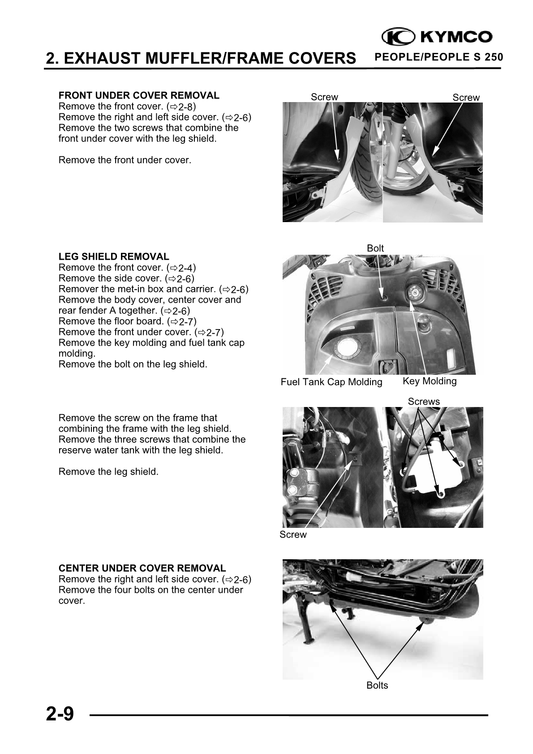 KYMCO

2. EXHAUST MUFFLER/FRAME COVERS

PEOPLE/PEOPLE S 250

FRONT UNDER COVER REMOVAL
Remove the front cover. (⇨2-8)
Remove the right and left side cover. (⇨2-6)
Remove the two screws that combine the front under cover with the leg shield.

Remove the front under cover.

Screw

Screw

LEG SHIELD REMOVAL
Remove the front cover. (⇨2-4)
Remove the side cover. (⇨2-6)
Remover the met-in box and carrier. (⇨2-6)
Remove the body cover, center cover and rear fender A together. (⇨2-6)
Remove the floor board. (⇨2-7)
Remove the front under cover. (⇨2-7)
Remove the key molding and fuel tank cap molding.
Remove the bolt on the leg shield.

Bolt

Fuel Tank Cap Molding

Key Molding

Remove the screw on the frame that combining the frame with the leg shield.
Remove the three screws that combine the reserve water tank with the leg shield.

Remove the leg shield.

Screws

Screw

CENTER UNDER COVER REMOVAL
Remove the right and left side cover. (⇨2-6)
Remove the four bolts on the center under cover.

Bolts

2-9