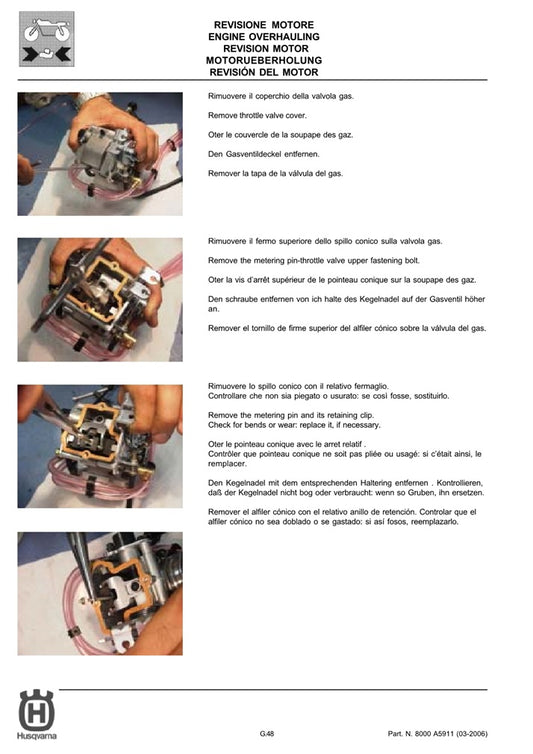 REVISIONE MOTORE
ENGINE OVERHAULING
REVISION MOTOR
MOTORUEBERHOLUNG
REVISIÓN DEL MOTOR

Rimuovere il coperchio della valvola gas.

Remove throttle valve cover.

Oter le couvercle de la soupape des gaz.

Den Gasventildeckel entfernen.

Remover la tapa de la válvula del gas.

Rimuovere il fermo superiore dello spillo conico sulla valvola gas.

Remove the metering pin-throttle valve upper fastening bolt.

Oter la vis d'arrêt supérieur de le pointeau conique sur la soupape des gaz.

Den schraube entfernen von ich halte des Kegelnadel auf der Gasventil höher an.

Remover el tornillo de firme superior del alfiler cónico sobre la válvula del gas.

Rimuovere lo spillo conico con il relativo fermaglio.
Controllare che non sia piegato o usurato: se così fosse, sostituirlo.

Remove the metering pin and its retaining clip.
Check for bends or wear: replace it, if necessary.

Oter le pointeau conique avec le arret relatif .
Contrôler que pointeau conique ne soit pas pliée ou usagé: si c'était ainsi, le remplacer.

Den Kegelnadel mit dem entsprechenden Haltering entfernen . Kontrollieren, daß der Kegelnadel nicht bog oder verbraucht: wenn so Gruben, ihn ersetzen.

Remover el alfiler cónico con el relativo anillo de retención. Controlar que el alfiler cónico no sea doblado o se gastado: si así fosos, reemplazarlo.

Husqvarna

G.48

Part. N. 8000 A5911 (03-2006)