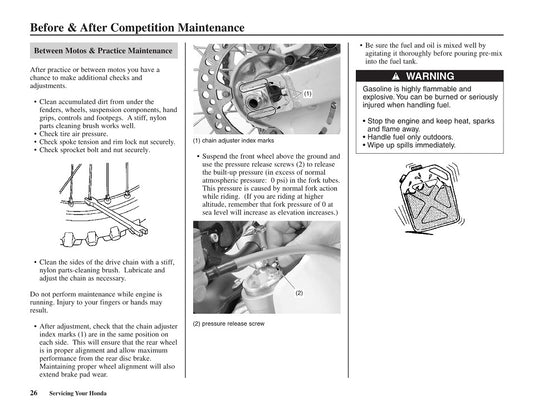 Before & After Competition Maintenance

Between Motos & Practice Maintenance

After practice or between motos you have a chance to make additional checks and adjustments.

• Clean accumulated dirt from under the fenders, wheels, suspension components, hand grips, controls and footpegs. A stiff, nylon parts cleaning brush works well.
• Check tire air pressure.
• Check spoke tension and rim lock nut securely.
• Check sprocket bolt and nut securely.

• Clean the sides of the drive chain with a stiff, nylon parts-cleaning brush. Lubricate and adjust the chain as necessary.

Do not perform maintenance while engine is running. Injury to your fingers or hands may result.

• After adjustment, check that the chain adjuster index marks (1) are in the same position on each side. This will ensure that the rear wheel is in proper alignment and allow maximum performance from the rear disc brake. Maintaining proper wheel alignment will also extend brake pad wear.

(1)

(1) chain adjuster index marks

• Suspend the front wheel above the ground and use the pressure release screws (2) to release the built-up pressure (in excess of normal atmospheric pressure: 0 psi) in the fork tubes. This pressure is caused by normal fork action while riding. (If you are riding at higher altitude, remember that fork pressure of 0 at sea level will increase as elevation increases.)

(2)

(2) pressure release screw

• Be sure the fuel and oil is mixed well by agitating it thoroughly before pouring pre-mix into the fuel tank.

WARNING

Gasoline is highly flammable and explosive. You can be burned or seriously injured when handling fuel.

• Stop the engine and keep heat, sparks and flame away.
• Handle fuel only outdoors.
• Wipe up spills immediately.

26 Servicing Your Honda