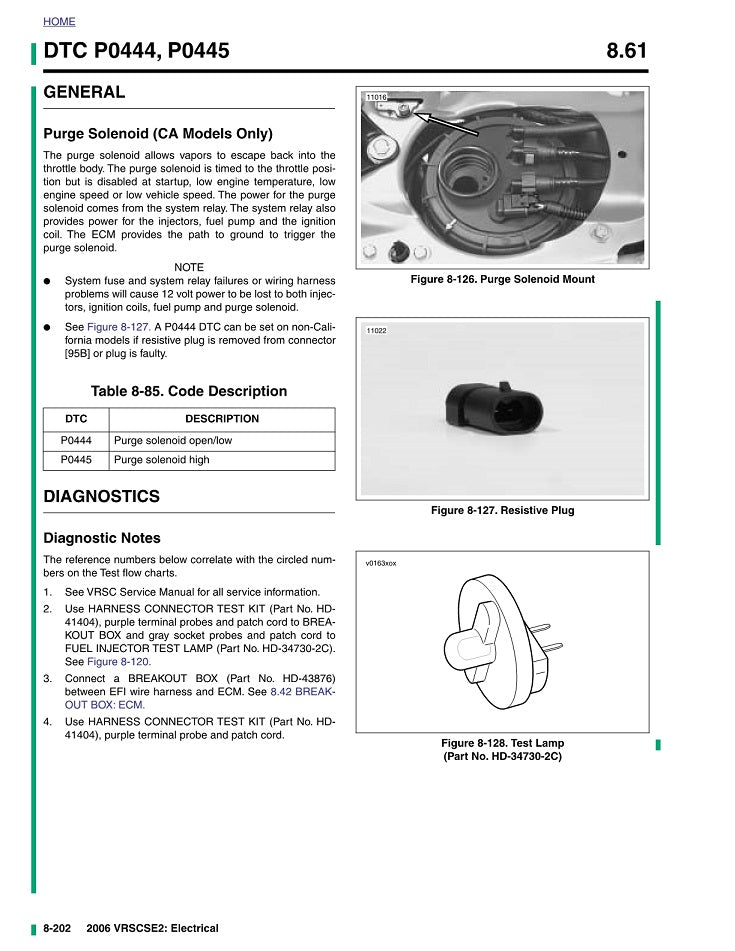 HOME

DTC P0444, P0445 8.61

GENERAL

Purge Solenoid (CA Models Only)

The purge solenoid allows vapors to escape back into the throttle body. The purge solenoid is timed to the throttle position but is disabled at startup, low engine temperature, low engine speed or low vehicle speed. The power for the purge solenoid comes from the system relay. The system relay also provides power for the injectors, fuel pump and the ignition coil. The ECM provides the path to ground to trigger the purge solenoid.

NOTE

● System fuse and system relay failures or wiring harness problems will cause 12 volt power to be lost to both injectors, ignition coils, fuel pump and purge solenoid.

● See Figure 8-127. A P0444 DTC can be set on non-California models if resistive plug is removed from connector [95B] or plug is faulty.

Table 8-85. Code Description

| DTC | DESCRIPTION |
|---|---|
| P0444 | Purge solenoid open/low |
| P0445 | Purge solenoid high |

DIAGNOSTICS

Diagnostic Notes

The reference numbers below correlate with the circled numbers on the Test flow charts.

1. See VRSC Service Manual for all service information.
2. Use HARNESS CONNECTOR TEST KIT (Part No. HD-41404), purple terminal probes and patch cord to BREAKOUT BOX and gray socket probes and patch cord to FUEL INJECTOR TEST LAMP (Part No. HD-34730-2C). See Figure 8-120.
3. Connect a BREAKOUT BOX (Part No. HD-43876) between EFI wire harness and ECM. See 8.42 BREAKOUT BOX: ECM.
4. Use HARNESS CONNECTOR TEST KIT (Part No. HD-41404), purple terminal probe and patch cord.

11016

Figure 8-126. Purge Solenoid Mount

11022

Figure 8-127. Resistive Plug

v0163xox

Figure 8-128. Test Lamp (Part No. HD-34730-2C)

8-202 2006 VRSCSE2: Electrical