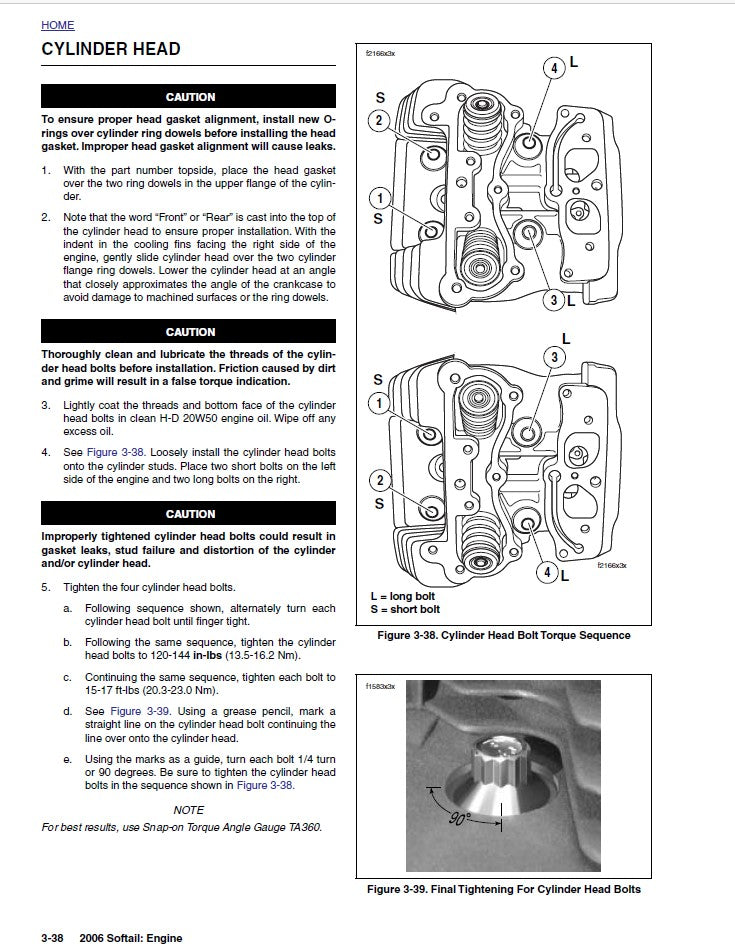 HOME

CYLINDER HEAD

CAUTION

To ensure proper head gasket alignment, install new O-rings over cylinder ring dowels before installing the head gasket. Improper head gasket alignment will cause leaks.

1. With the part number topside, place the head gasket over the two ring dowels in the upper flange of the cylinder.

2. Note that the word "Front" or "Rear" is cast into the top of the cylinder head to ensure proper installation. With the indent in the cooling fins facing the right side of the engine, gently slide cylinder head over the two cylinder flange ring dowels. Lower the cylinder head at an angle that closely approximates the angle of the crankcase to avoid damage to machined surfaces or the ring dowels.

CAUTION

Thoroughly clean and lubricate the threads of the cylinder head bolts before installation. Friction caused by dirt and grime will result in a false torque indication.

3. Lightly coat the threads and bottom face of the cylinder head bolts in clean H-D 20W50 engine oil. Wipe off any excess oil.

4. See Figure 3-38. Loosely install the cylinder head bolts onto the cylinder studs. Place two short bolts on the left side of the engine and two long bolts on the right.

CAUTION

Improperly tightened cylinder head bolts could result in gasket leaks, stud failure and distortion of the cylinder and/or cylinder head.

5. Tighten the four cylinder head bolts.

a. Following sequence shown, alternately turn each cylinder head bolt until finger tight.

b. Following the same sequence, tighten the cylinder head bolts to 120-144 in-lbs (13.5-16.2 Nm).

c. Continuing the same sequence, tighten each bolt to 15-17 ft-lbs (20.3-23.0 Nm).

d. See Figure 3-39. Using a grease pencil, mark a straight line on the cylinder head bolt continuing the line over onto the cylinder head.

e. Using the marks as a guide, turn each bolt 1/4 turn or 90 degrees. Be sure to tighten the cylinder head bolts in the sequence shown in Figure 3-38.

NOTE

For best results, use Snap-on Torque Angle Gauge TA360.

f2166x3x

4 L
S
2
1
S
3 L
L
3
S
1
2
S
4 L
f2166x3x

L = long bolt
S = short bolt

Figure 3-38. Cylinder Head Bolt Torque Sequence

f1583x3x

90°

Figure 3-39. Final Tightening For Cylinder Head Bolts

3-38 2006 Softail: Engine