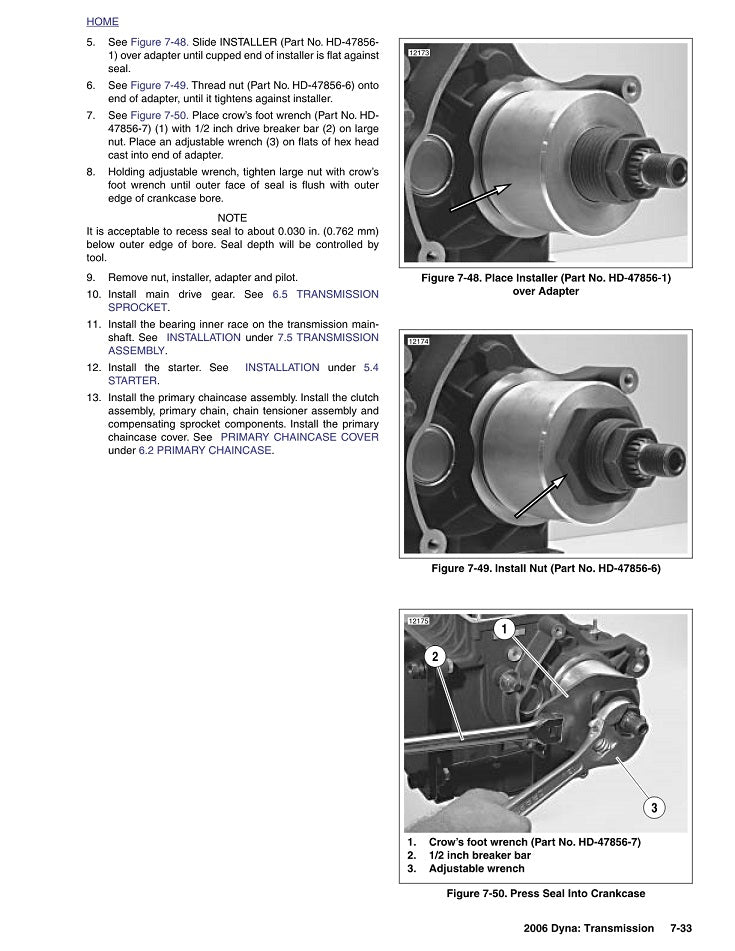 HOME

5. See Figure 7-48. Slide INSTALLER (Part No. HD-47856-1) over adapter until cupped end of installer is flat against seal.

6. See Figure 7-49. Thread nut (Part No. HD-47856-6) onto end of adapter, until it tightens against installer.

7. See Figure 7-50. Place crow's foot wrench (Part No. HD-47856-7) (1) with 1/2 inch drive breaker bar (2) on large nut. Place an adjustable wrench (3) on flats of hex head cast into end of adapter.

8. Holding adjustable wrench, tighten large nut with crow's foot wrench until outer face of seal is flush with outer edge of crankcase bore.

NOTE

It is acceptable to recess seal to about 0.030 in. (0.762 mm) below outer edge of bore. Seal depth will be controlled by tool.

9. Remove nut, installer, adapter and pilot.

10. Install main drive gear. See 6.5 TRANSMISSION SPROCKET.

11. Install the bearing inner race on the transmission mainshaft. See INSTALLATION under 7.5 TRANSMISSION ASSEMBLY.

12. Install the starter. See INSTALLATION under 5.4 STARTER.

13. Install the primary chaincase assembly. Install the clutch assembly, primary chain, chain tensioner assembly and compensating sprocket components. Install the primary chaincase cover. See PRIMARY CHAINCASE COVER under 6.2 PRIMARY CHAINCASE.

12173

Figure 7-48. Place Installer (Part No. HD-47856-1) over Adapter

12174

Figure 7-49. Install Nut (Part No. HD-47856-6)

12175

1

2

3

1. Crow's foot wrench (Part No. HD-47856-7)
2. 1/2 inch breaker bar
3. Adjustable wrench

Figure 7-50. Press Seal Into Crankcase

2006 Dyna: Transmission 7-33