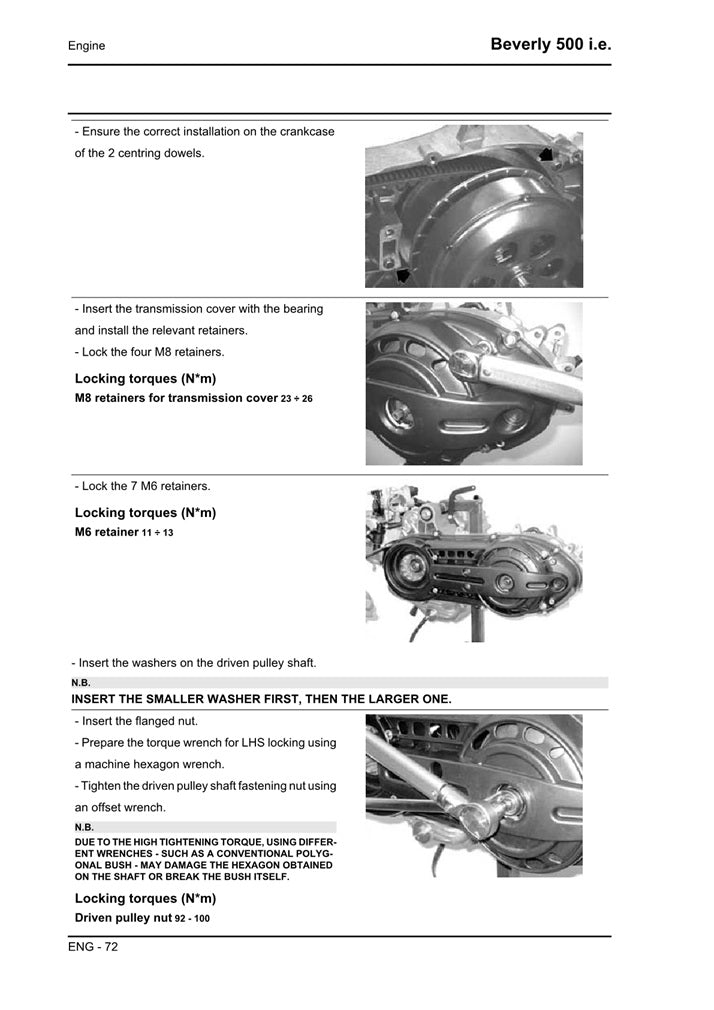 Engine

Beverly 500 i.e.

- Ensure the correct installation on the crankcase of the 2 centring dowels.

- Insert the transmission cover with the bearing and install the relevant retainers.
- Lock the four M8 retainers.

Locking torques (N*m)
M8 retainers for transmission cover 23 ÷ 26

- Lock the 7 M6 retainers.

Locking torques (N*m)
M6 retainer 11 ÷ 13

- Insert the washers on the driven pulley shaft.

N.B.
INSERT THE SMALLER WASHER FIRST, THEN THE LARGER ONE.

- Insert the flanged nut.
- Prepare the torque wrench for LHS locking using a machine hexagon wrench.
- Tighten the driven pulley shaft fastening nut using an offset wrench.

N.B.
DUE TO THE HIGH TIGHTENING TORQUE, USING DIFFERENT WRENCHES - SUCH AS A CONVENTIONAL POLYGONAL BUSH - MAY DAMAGE THE HEXAGON OBTAINED ON THE SHAFT OR BREAK THE BUSH ITSELF.

Locking torques (N*m)
Driven pulley nut 92 - 100

ENG - 72