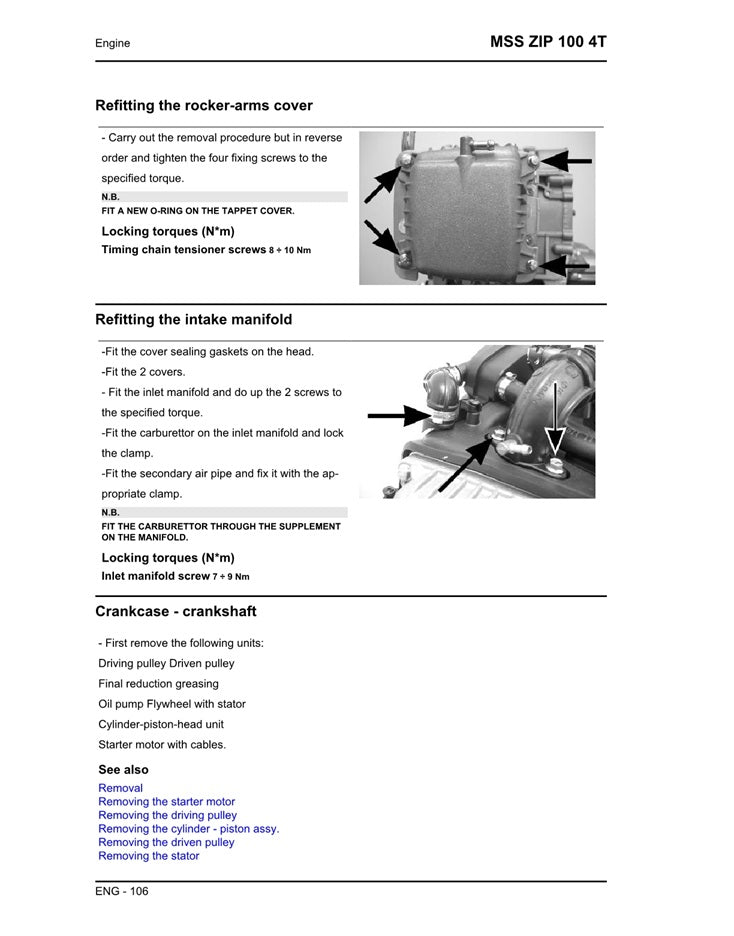 Engine

MSS ZIP 100 4T

Refitting the rocker-arms cover

- Carry out the removal procedure but in reverse order and tighten the four fixing screws to the specified torque.

N.B.

FIT A NEW O-RING ON THE TAPPET COVER.

Locking torques (N*m)

Timing chain tensioner screws 8 ÷ 10 Nm

Refitting the intake manifold

-Fit the cover sealing gaskets on the head.

-Fit the 2 covers.

- Fit the inlet manifold and do up the 2 screws to the specified torque.

-Fit the carburettor on the inlet manifold and lock the clamp.

-Fit the secondary air pipe and fix it with the appropriate clamp.

N.B.

FIT THE CARBURETTOR THROUGH THE SUPPLEMENT ON THE MANIFOLD.

Locking torques (N*m)

Inlet manifold screw 7 ÷ 9 Nm

Crankcase - crankshaft

- First remove the following units:

Driving pulley Driven pulley

Final reduction greasing

Oil pump Flywheel with stator

Cylinder-piston-head unit

Starter motor with cables.

See also

Removal

Removing the starter motor

Removing the driving pulley

Removing the cylinder - piston assy.

Removing the driven pulley

Removing the stator

ENG - 106