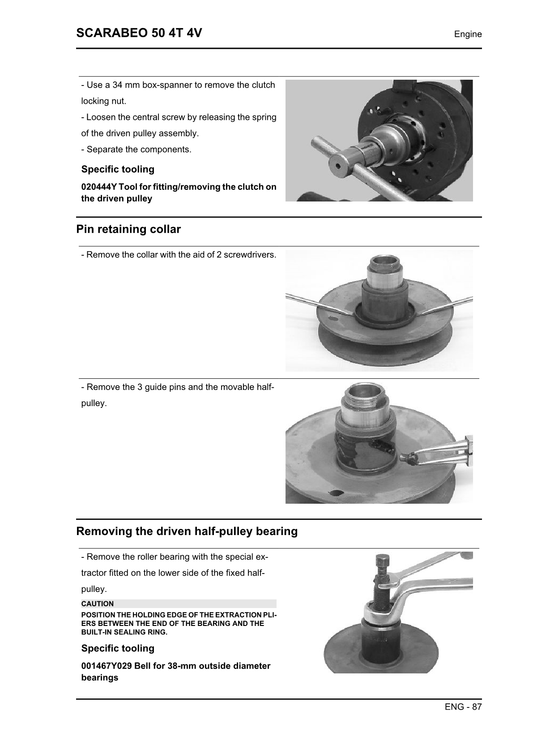 SCARABEO 50 4T 4V

Engine

- Use a 34 mm box-spanner to remove the clutch locking nut.
- Loosen the central screw by releasing the spring of the driven pulley assembly.
- Separate the components.

Specific tooling

020444Y Tool for fitting/removing the clutch on the driven pulley

Pin retaining collar

- Remove the collar with the aid of 2 screwdrivers.

- Remove the 3 guide pins and the movable half-pulley.

Removing the driven half-pulley bearing

- Remove the roller bearing with the special extractor fitted on the lower side of the fixed half-pulley.

CAUTION

POSITION THE HOLDING EDGE OF THE EXTRACTION PLIERS BETWEEN THE END OF THE BEARING AND THE BUILT-IN SEALING RING.

Specific tooling

001467Y029 Bell for 38-mm outside diameter bearings

ENG - 87