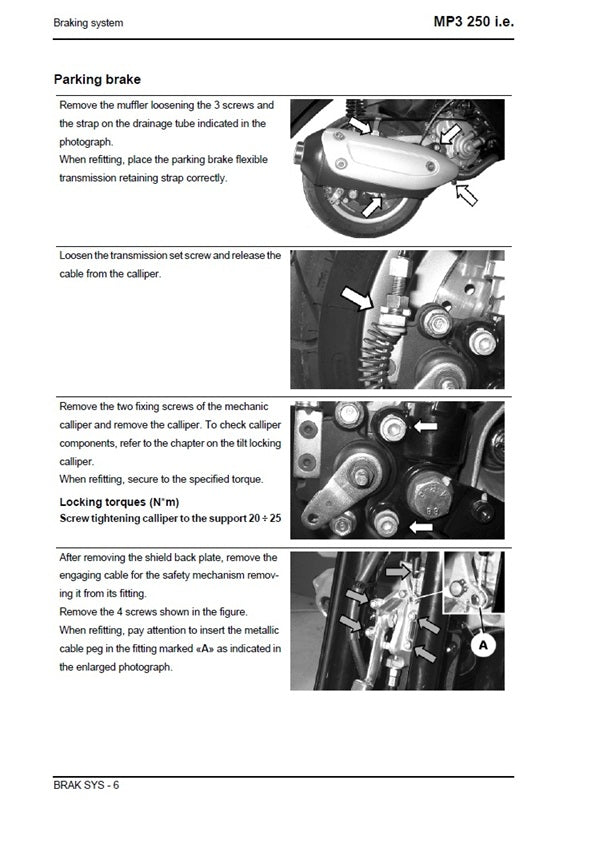 Braking system

MP3 250 i.e.

Parking brake

Remove the muffler loosening the 3 screws and the strap on the drainage tube indicated in the photograph.
When refitting, place the parking brake flexible transmission retaining strap correctly.

Loosen the transmission set screw and release the cable from the calliper.

Remove the two fixing screws of the mechanic calliper and remove the calliper. To check calliper components, refer to the chapter on the tilt locking calliper.
When refitting, secure to the specified torque.

Locking torques (N*m)
Screw tightening calliper to the support 20 ÷ 25

After removing the shield back plate, remove the engaging cable for the safety mechanism removing it from its fitting.
Remove the 4 screws shown in the figure.
When refitting, pay attention to insert the metallic cable peg in the fitting marked «A» as indicated in the enlarged photograph.

A

BRAK SYS - 6