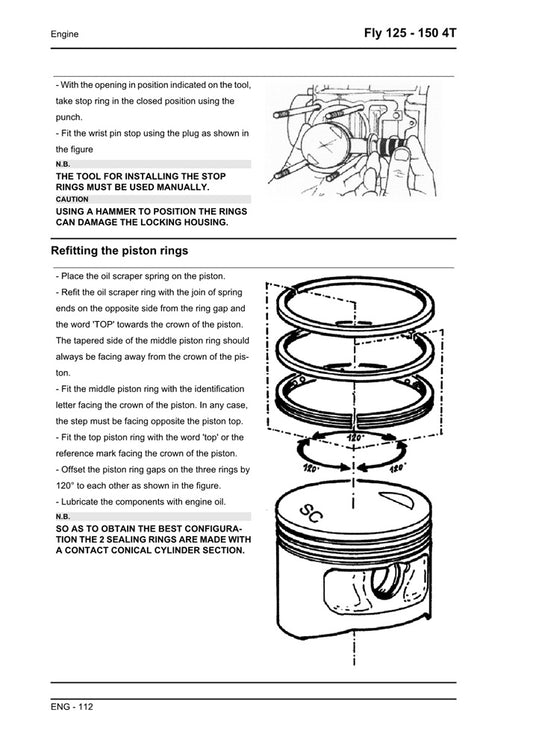 Engine

Fly 125 - 150 4T

- With the opening in position indicated on the tool, take stop ring in the closed position using the punch.
- Fit the wrist pin stop using the plug as shown in the figure

N.B.

THE TOOL FOR INSTALLING THE STOP RINGS MUST BE USED MANUALLY.

CAUTION

USING A HAMMER TO POSITION THE RINGS CAN DAMAGE THE LOCKING HOUSING.

Refitting the piston rings

- Place the oil scraper spring on the piston.
- Refit the oil scraper ring with the join of spring ends on the opposite side from the ring gap and the word 'TOP' towards the crown of the piston. The tapered side of the middle piston ring should always be facing away from the crown of the piston.
- Fit the middle piston ring with the identification letter facing the crown of the piston. In any case, the step must be facing opposite the piston top.
- Fit the top piston ring with the word 'top' or the reference mark facing the crown of the piston.
- Offset the piston ring gaps on the three rings by 120° to each other as shown in the figure.
- Lubricate the components with engine oil.

N.B.

SO AS TO OBTAIN THE BEST CONFIGURATION THE 2 SEALING RINGS ARE MADE WITH A CONTACT CONICAL CYLINDER SECTION.

120°

120°

120°

SC

ENG - 112