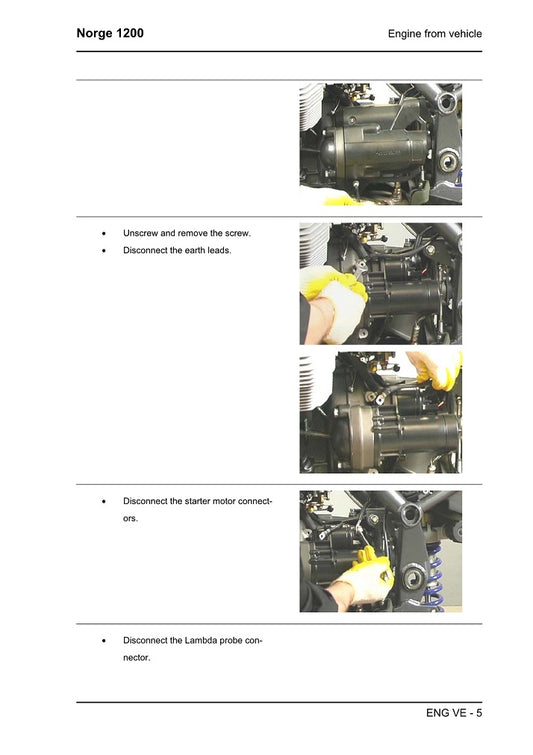 Norge 1200

Engine from vehicle

• Unscrew and remove the screw.
• Disconnect the earth leads.

• Disconnect the starter motor connectors.

• Disconnect the Lambda probe connector.

ENG VE - 5