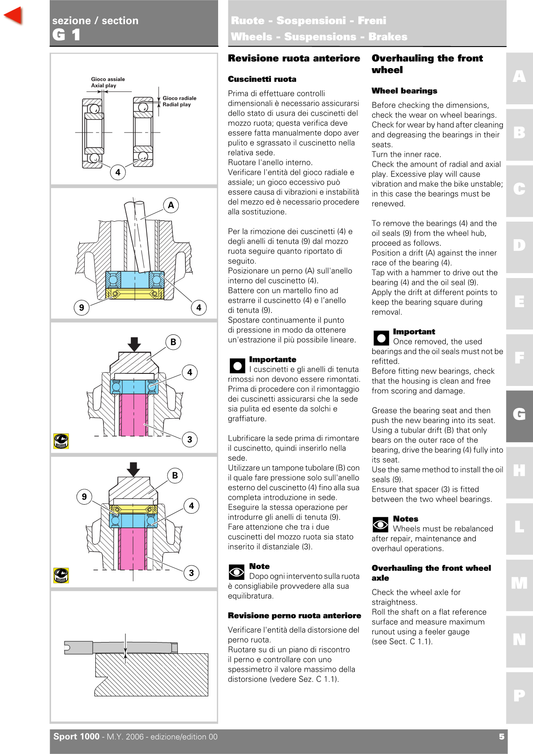 sezione / section
G 1

Ruote - Sospensioni - Freni
Wheels - Suspensions - Brakes

Gioco assiale
Axial play
Gioco radiale
Radial play
4
A
9
4
B
4
3
B
9
4
3

Revisione ruota anteriore

Cuscinetti ruota

Prima di effettuare controlli dimensionali è necessario assicurarsi dello stato di usura dei cuscinetti del mozzo ruota; questa verifica deve essere fatta manualmente dopo aver pulito e sgrassato il cuscinetto nella relativa sede.
Ruotare l'anello interno.
Verificare l'entità del gioco radiale e assiale; un gioco eccessivo può essere causa di vibrazioni e instabilità del mezzo ed è necessario procedere alla sostituzione.

Per la rimozione dei cuscinetti (4) e degli anelli di tenuta (9) dal mozzo ruota seguire quanto riportato di seguito.
Posizionare un perno (A) sull'anello interno del cuscinetto (4).
Battere con un martello fino ad estrarre il cuscinetto (4) e l'anello di tenuta (9).
Spostare continuamente il punto di pressione in modo da ottenere un'estrazione il più possibile lineare.

Importante
I cuscinetti e gli anelli di tenuta rimossi non devono essere rimontati.
Prima di procedere con il rimontaggio dei cuscinetti assicurarsi che la sede sia pulita ed esente da solchi e graffiature.

Lubrificare la sede prima di rimontare il cuscinetto, quindi inserirlo nella sede.
Utilizzare un tampone tubolare (B) con il quale fare pressione solo sull'anello esterno del cuscinetto (4) fino alla sua completa introduzione in sede.
Eseguire la stessa operazione per introdurre gli anelli di tenuta (9).
Fare attenzione che tra i due cuscinetti del mozzo ruota sia stato inserito il distanziale (3).

Note
Dopo ogni intervento sulla ruota è consigliabile provvedere alla sua equilibratura.

Revisione perno ruota anteriore

Verificare l'entità della distorsione del perno ruota.
Ruotare su di un piano di riscontro il perno e controllare con uno spessimetro il valore massimo della distorsione (vedere Sez. C 1.1).

Overhauling the front wheel

Wheel bearings

Before checking the dimensions, check the wear on wheel bearings. Check for wear by hand after cleaning and degreasing the bearings in their seats.
Turn the inner race.
Check the amount of radial and axial play. Excessive play will cause vibration and make the bike unstable; in this case the bearings must be renewed.

To remove the bearings (4) and the oil seals (9) from the wheel hub, proceed as follows.
Position a drift (A) against the inner race of the bearing (4).
Tap with a hammer to drive out the bearing (4) and the oil seal (9).
Apply the drift at different points to keep the bearing square during removal.

Important
Once removed, the used bearings and the oil seals must not be refitted.
Before fitting new bearings, check that the housing is clean and free from scoring and damage.

Grease the bearing seat and then push the new bearing into its seat.
Using a tubular drift (B) that only bears on the outer race of the bearing, drive the bearing (4) fully into its seat.
Use the same method to install the oil seals (9).
Ensure that spacer (3) is fitted between the two wheel bearings.

Notes
Wheels must be rebalanced after repair, maintenance and overhaul operations.

Overhauling the front wheel axle

Check the wheel axle for straightness.
Roll the shaft on a flat reference surface and measure maximum runout using a feeler gauge (see Sect. C 1.1).

A
B
C
D
E
F
G
H
L
M
N
P

Sport 1000 - M.Y. 2006 - edizione/edition 00
5