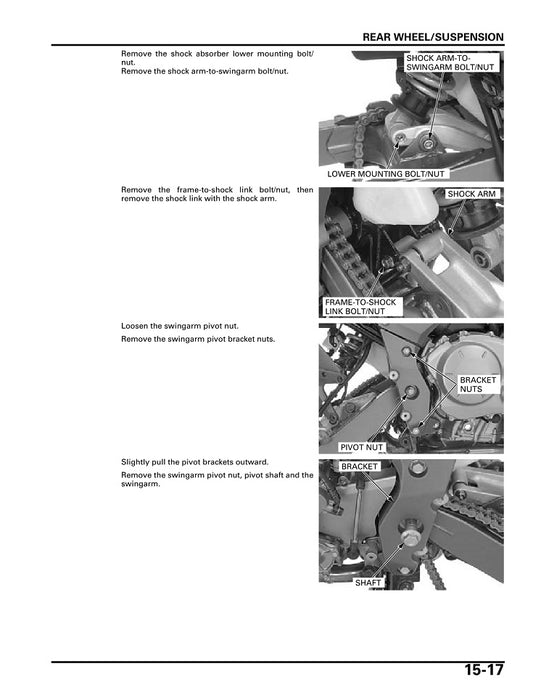 REAR WHEEL/SUSPENSION

Remove the shock absorber lower mounting bolt/nut.
Remove the shock arm-to-swingarm bolt/nut.

SHOCK ARM-TO-SWINGARM BOLT/NUT

LOWER MOUNTING BOLT/NUT

Remove the frame-to-shock link bolt/nut, then remove the shock link with the shock arm.

SHOCK ARM

FRAME-TO-SHOCK LINK BOLT/NUT

Loosen the swingarm pivot nut.
Remove the swingarm pivot bracket nuts.

BRACKET NUTS

PIVOT NUT

Slightly pull the pivot brackets outward.
Remove the swingarm pivot nut, pivot shaft and the swingarm.

BRACKET

SHAFT

15-17