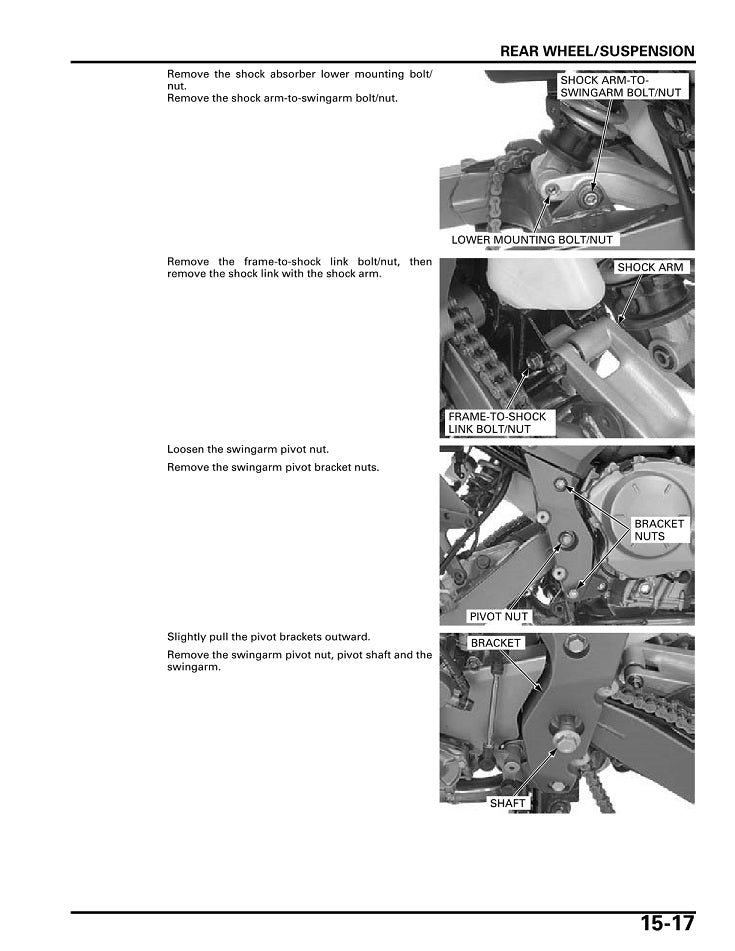 REAR WHEEL/SUSPENSION

Remove the shock absorber lower mounting bolt/nut.
Remove the shock arm-to-swingarm bolt/nut.

SHOCK ARM-TO-SWINGARM BOLT/NUT

LOWER MOUNTING BOLT/NUT

Remove the frame-to-shock link bolt/nut, then remove the shock link with the shock arm.

SHOCK ARM

FRAME-TO-SHOCK LINK BOLT/NUT

Loosen the swingarm pivot nut.
Remove the swingarm pivot bracket nuts.

BRACKET NUTS

PIVOT NUT

Slightly pull the pivot brackets outward.
Remove the swingarm pivot nut, pivot shaft and the swingarm.

BRACKET

SHAFT

15-17