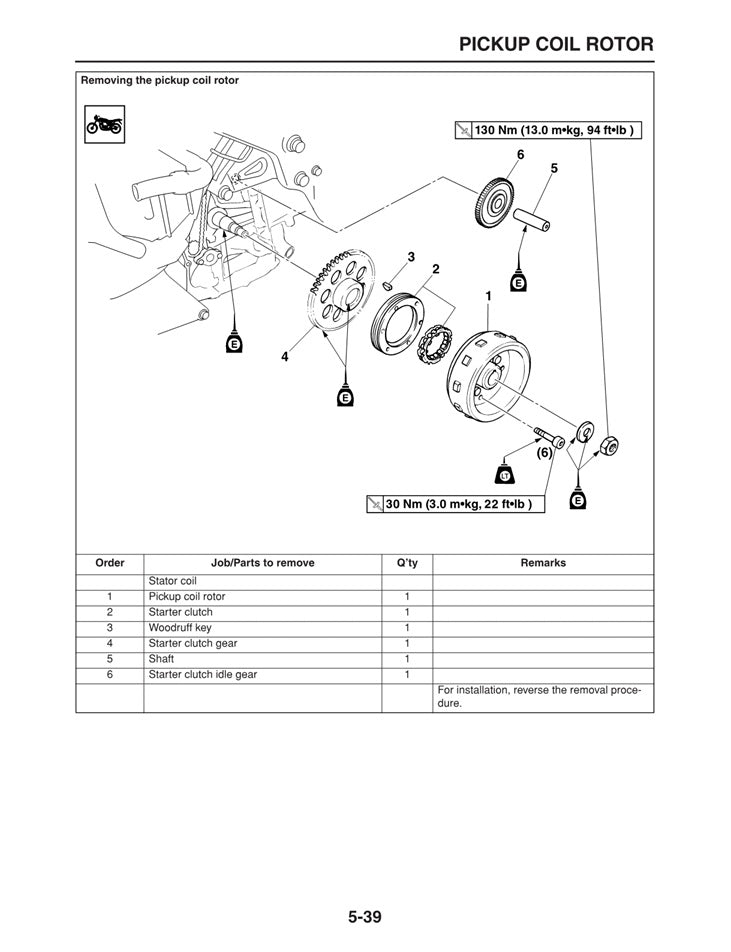 PICKUP COIL ROTOR

Removing the pickup coil rotor

130 Nm (13.0 m•kg, 94 ft•lb )

6

5

3

2

1

E

E

4

E

(6)

LT

E

30 Nm (3.0 m•kg, 22 ft•lb )

| Order | Job/Parts to remove | Q'ty | Remarks |
|---|---|---|---|
| | Stator coil | | |
| 1 | Pickup coil rotor | 1 | |
| 2 | Starter clutch | 1 | |
| 3 | Woodruff key | 1 | |
| 4 | Starter clutch gear | 1 | |
| 5 | Shaft | 1 | |
| 6 | Starter clutch idle gear | 1 | |
| | | | For installation, reverse the removal procedure. |

5-39