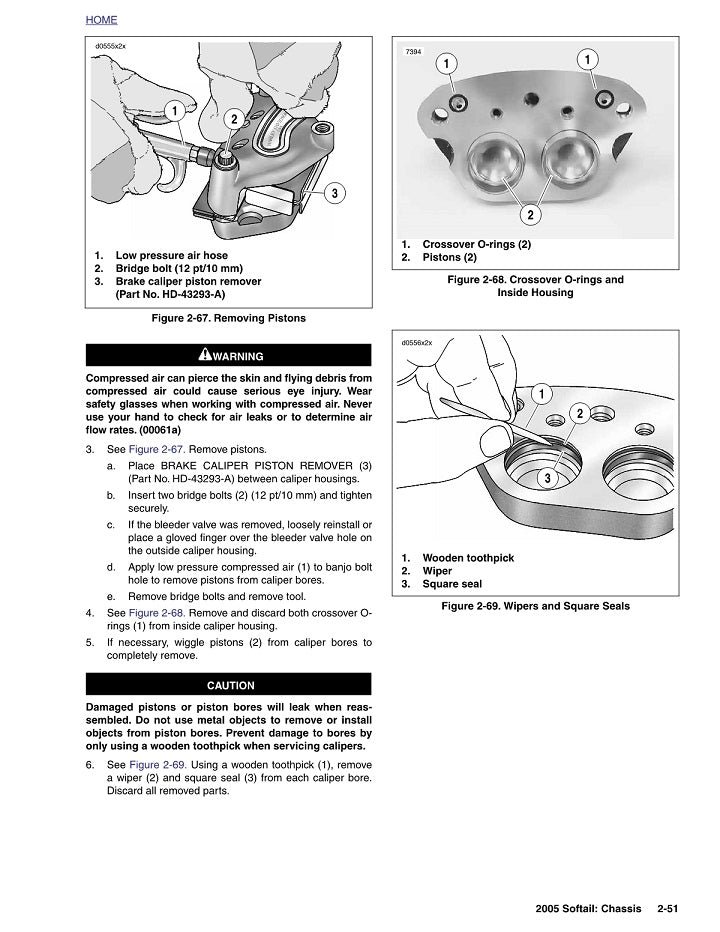 HOME

d0555x2x

1

2

3

1. Low pressure air hose
2. Bridge bolt (12 pt/10 mm)
3. Brake caliper piston remover (Part No. HD-43293-A)

Figure 2-67. Removing Pistons

WARNING

Compressed air can pierce the skin and flying debris from compressed air could cause serious eye injury. Wear safety glasses when working with compressed air. Never use your hand to check for air leaks or to determine air flow rates. (00061a)

3. See Figure 2-67. Remove pistons.
a. Place BRAKE CALIPER PISTON REMOVER (3) (Part No. HD-43293-A) between caliper housings.
b. Insert two bridge bolts (2) (12 pt/10 mm) and tighten securely.
c. If the bleeder valve was removed, loosely reinstall or place a gloved finger over the bleeder valve hole on the outside caliper housing.
d. Apply low pressure compressed air (1) to banjo bolt hole to remove pistons from caliper bores.
e. Remove bridge bolts and remove tool.
4. See Figure 2-68. Remove and discard both crossover O-rings (1) from inside caliper housing.
5. If necessary, wiggle pistons (2) from caliper bores to completely remove.

CAUTION

Damaged pistons or piston bores will leak when reassembled. Do not use metal objects to remove or install objects from piston bores. Prevent damage to bores by only using a wooden toothpick when servicing calipers.

6. See Figure 2-69. Using a wooden toothpick (1), remove a wiper (2) and square seal (3) from each caliper bore. Discard all removed parts.

7394

1

1

2

1. Crossover O-rings (2)
2. Pistons (2)

Figure 2-68. Crossover O-rings and Inside Housing

d0556x2x

1

2

3

1. Wooden toothpick
2. Wiper
3. Square seal

Figure 2-69. Wipers and Square Seals

2005 Softail: Chassis 2-51