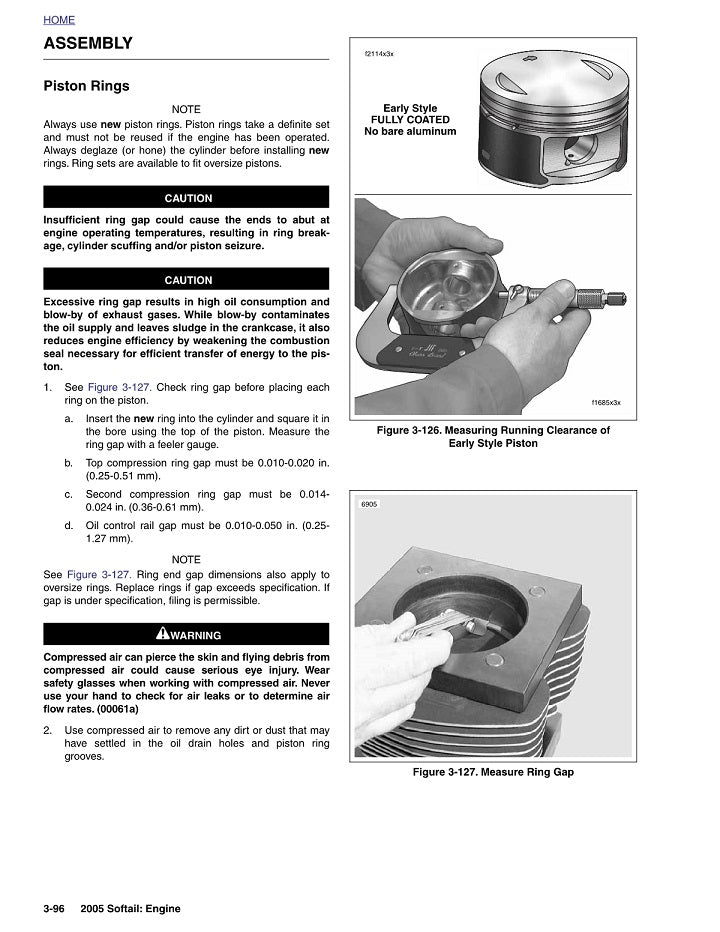 HOME

ASSEMBLY

Piston Rings

NOTE

Always use new piston rings. Piston rings take a definite set and must not be reused if the engine has been operated. Always deglaze (or hone) the cylinder before installing new rings. Ring sets are available to fit oversize pistons.

CAUTION

Insufficient ring gap could cause the ends to abut at engine operating temperatures, resulting in ring breakage, cylinder scuffing and/or piston seizure.

CAUTION

Excessive ring gap results in high oil consumption and blow-by of exhaust gases. While blow-by contaminates the oil supply and leaves sludge in the crankcase, it also reduces engine efficiency by weakening the combustion seal necessary for efficient transfer of energy to the piston.

1. See Figure 3-127. Check ring gap before placing each ring on the piston.

a. Insert the new ring into the cylinder and square it in the bore using the top of the piston. Measure the ring gap with a feeler gauge.

b. Top compression ring gap must be 0.010-0.020 in. (0.25-0.51 mm).

c. Second compression ring gap must be 0.014-0.024 in. (0.36-0.61 mm).

d. Oil control rail gap must be 0.010-0.050 in. (0.25-1.27 mm).

NOTE

See Figure 3-127. Ring end gap dimensions also apply to oversize rings. Replace rings if gap exceeds specification. If gap is under specification, filing is permissible.

WARNING

Compressed air can pierce the skin and flying debris from compressed air could cause serious eye injury. Wear safety glasses when working with compressed air. Never use your hand to check for air leaks or to determine air flow rates. (00061a)

2. Use compressed air to remove any dirt or dust that may have settled in the oil drain holes and piston ring grooves.

f2114x3x

Early Style
FULLY COATED
No bare aluminum

f1685x3x

Figure 3-126. Measuring Running Clearance of Early Style Piston

6905

Figure 3-127. Measure Ring Gap

3-96 2005 Softail: Engine