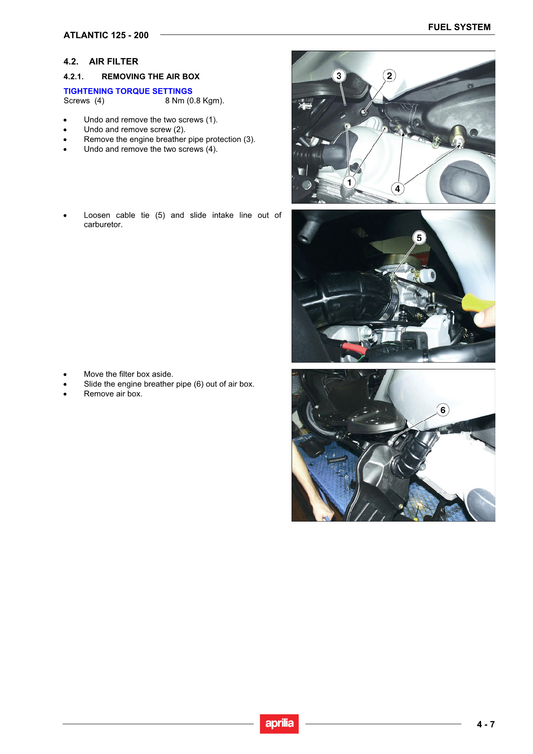 FUEL SYSTEM

ATLANTIC 125 - 200

4.2. AIR FILTER

4.2.1. REMOVING THE AIR BOX

TIGHTENING TORQUE SETTINGS
Screws (4) 8 Nm (0.8 Kgm).

• Undo and remove the two screws (1).
• Undo and remove screw (2).
• Remove the engine breather pipe protection (3).
• Undo and remove the two screws (4).

3
2
1
4

• Loosen cable tie (5) and slide intake line out of carburetor.

5

• Move the filter box aside.
• Slide the engine breather pipe (6) out of air box.
• Remove air box.

6

aprilia

4 - 7