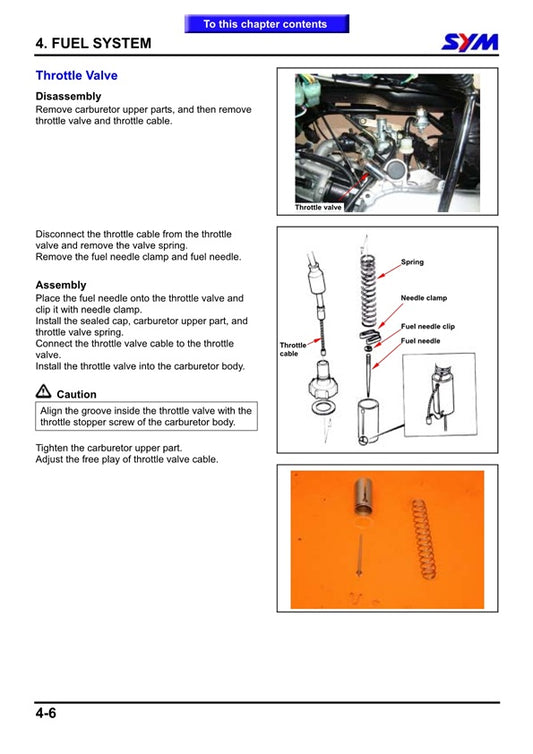 To this chapter contents

4. FUEL SYSTEM

SYM

Throttle Valve

Disassembly

Remove carburetor upper parts, and then remove throttle valve and throttle cable.

Throttle valve

Disconnect the throttle cable from the throttle valve and remove the valve spring.
Remove the fuel needle clamp and fuel needle.

Assembly

Place the fuel needle onto the throttle valve and clip it with needle clamp.
Install the sealed cap, carburetor upper part, and throttle valve spring.
Connect the throttle valve cable to the throttle valve.
Install the throttle valve into the carburetor body.

Caution

Align the groove inside the throttle valve with the throttle stopper screw of the carburetor body.

Tighten the carburetor upper part.
Adjust the free play of throttle valve cable.

Spring

Needle clamp

Fuel needle clip

Fuel needle

Throttle cable

4-6