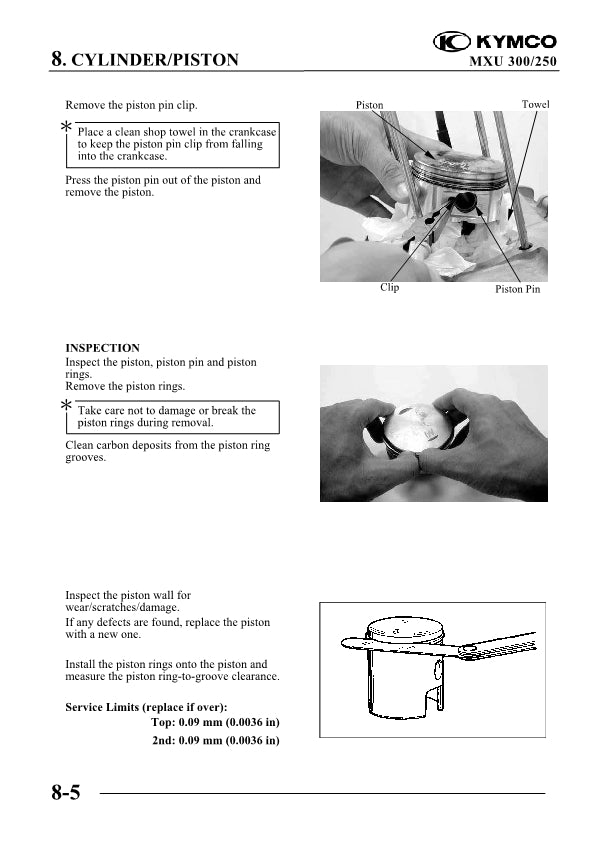 KYMCO

8. CYLINDER/PISTON

MXU 300/250

Remove the piston pin clip.

* Place a clean shop towel in the crankcase to keep the piston pin clip from falling into the crankcase.

Press the piston pin out of the piston and remove the piston.

Piston

Towel

Clip

Piston Pin

INSPECTION

Inspect the piston, piston pin and piston rings.

Remove the piston rings.

* Take care not to damage or break the piston rings during removal.

Clean carbon deposits from the piston ring grooves.

Inspect the piston wall for wear/scratches/damage.

If any defects are found, replace the piston with a new one.

Install the piston rings onto the piston and measure the piston ring-to-groove clearance.

Service Limits (replace if over):

Top: 0.09 mm (0.0036 in)

2nd: 0.09 mm (0.0036 in)

8-5