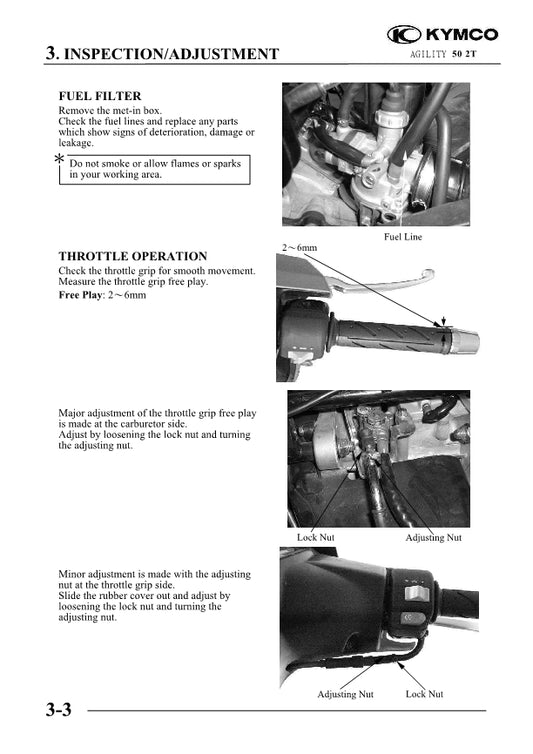 KYMCO

3. INSPECTION/ADJUSTMENT

AGILITY 50 2T

FUEL FILTER
Remove the met-in box.
Check the fuel lines and replace any parts which show signs of deterioration, damage or leakage.

* Do not smoke or allow flames or sparks in your working area.

Fuel Line

THROTTLE OPERATION
Check the throttle grip for smooth movement.
Measure the throttle grip free play.
Free Play: 2～6mm

2～6mm

Major adjustment of the throttle grip free play is made at the carburetor side.
Adjust by loosening the lock nut and turning the adjusting nut.

Lock Nut

Adjusting Nut

Minor adjustment is made with the adjusting nut at the throttle grip side.
Slide the rubber cover out and adjust by loosening the lock nut and turning the adjusting nut.

Adjusting Nut

Lock Nut

3-3