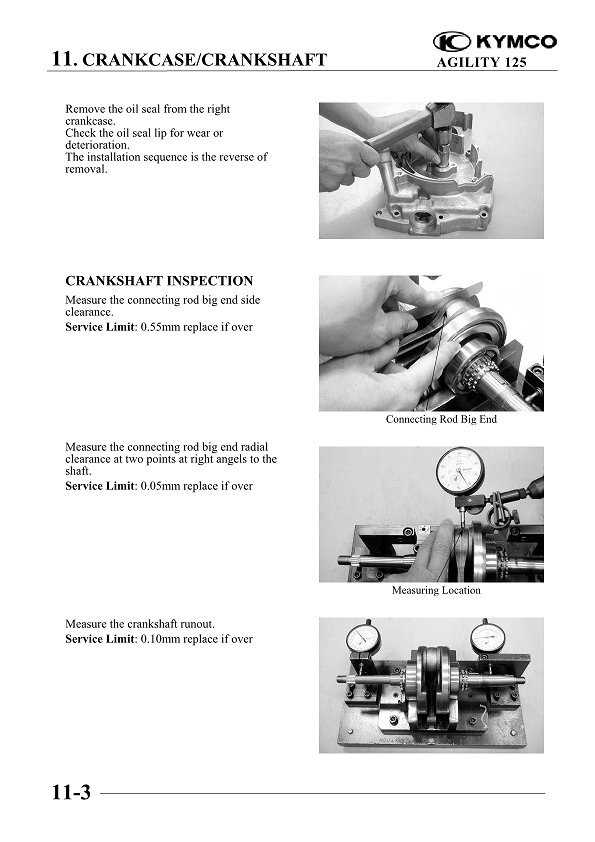 11. CRANKCASE/CRANKSHAFT

KYMCO
AGILITY 125

Remove the oil seal from the right crankcase.
Check the oil seal lip for wear or deterioration.
The installation sequence is the reverse of removal.

CRANKSHAFT INSPECTION
Measure the connecting rod big end side clearance.
Service Limit: 0.55mm replace if over

Connecting Rod Big End

Measure the connecting rod big end radial clearance at two points at right angles to the shaft.
Service Limit: 0.05mm replace if over

Measuring Location

Measure the crankshaft runout.
Service Limit: 0.10mm replace if over

11-3