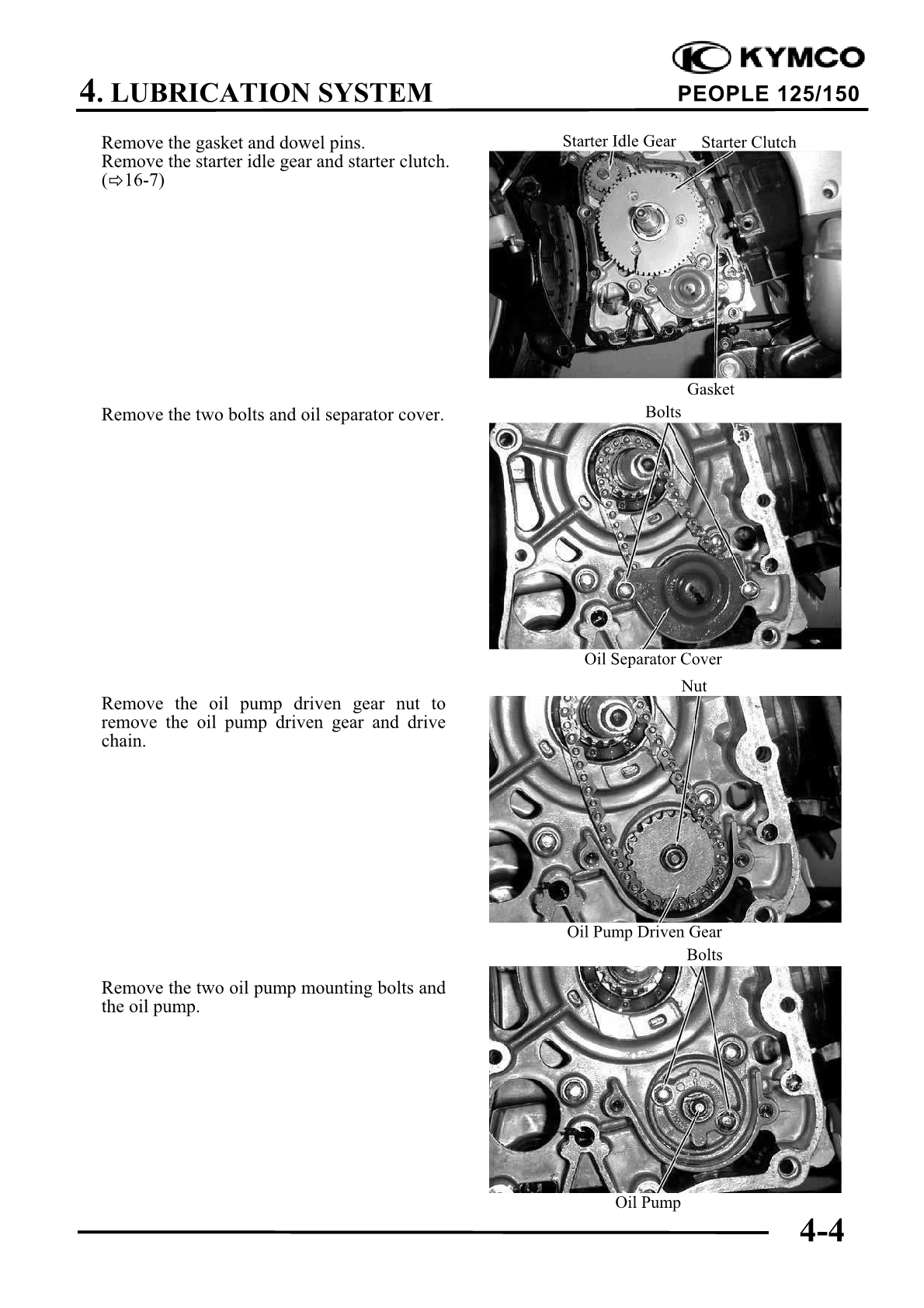 KYMCO

4. LUBRICATION SYSTEM PEOPLE 125/150

Remove the gasket and dowel pins.
Remove the starter idle gear and starter clutch.
(⇨16-7)

Starter Idle Gear Starter Clutch

Gasket

Remove the two bolts and oil separator cover.

Bolts

Oil Separator Cover

Remove the oil pump driven gear nut to remove the oil pump driven gear and drive chain.

Nut

Oil Pump Driven Gear

Remove the two oil pump mounting bolts and the oil pump.

Bolts

Oil Pump

4-4