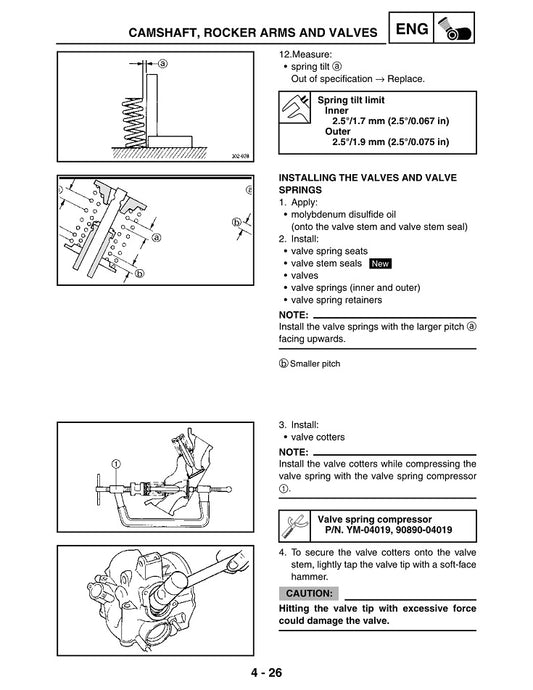 CAMSHAFT, ROCKER ARMS AND VALVES ENG

ⓐ

302-028

12.Measure:
• spring tilt ⓐ
Out of specification → Replace.

Spring tilt limit
Inner
2.5°/1.7 mm (2.5°/0.067 in)
Outer
2.5°/1.9 mm (2.5°/0.075 in)

ⓑ
ⓐ
ⓑ

INSTALLING THE VALVES AND VALVE SPRINGS
1. Apply:
• molybdenum disulfide oil (onto the valve stem and valve stem seal)
2. Install:
• valve spring seats
• valve stem seals New
• valves
• valve springs (inner and outer)
• valve spring retainers

NOTE:
Install the valve springs with the larger pitch ⓐ facing upwards.

ⓑ Smaller pitch

①

3. Install:
• valve cotters

NOTE:
Install the valve cotters while compressing the valve spring with the valve spring compressor ①.

Valve spring compressor
P/N. YM-04019, 90890-04019

4. To secure the valve cotters onto the valve stem, lightly tap the valve tip with a soft-face hammer.

CAUTION:
Hitting the valve tip with excessive force could damage the valve.

4 - 26