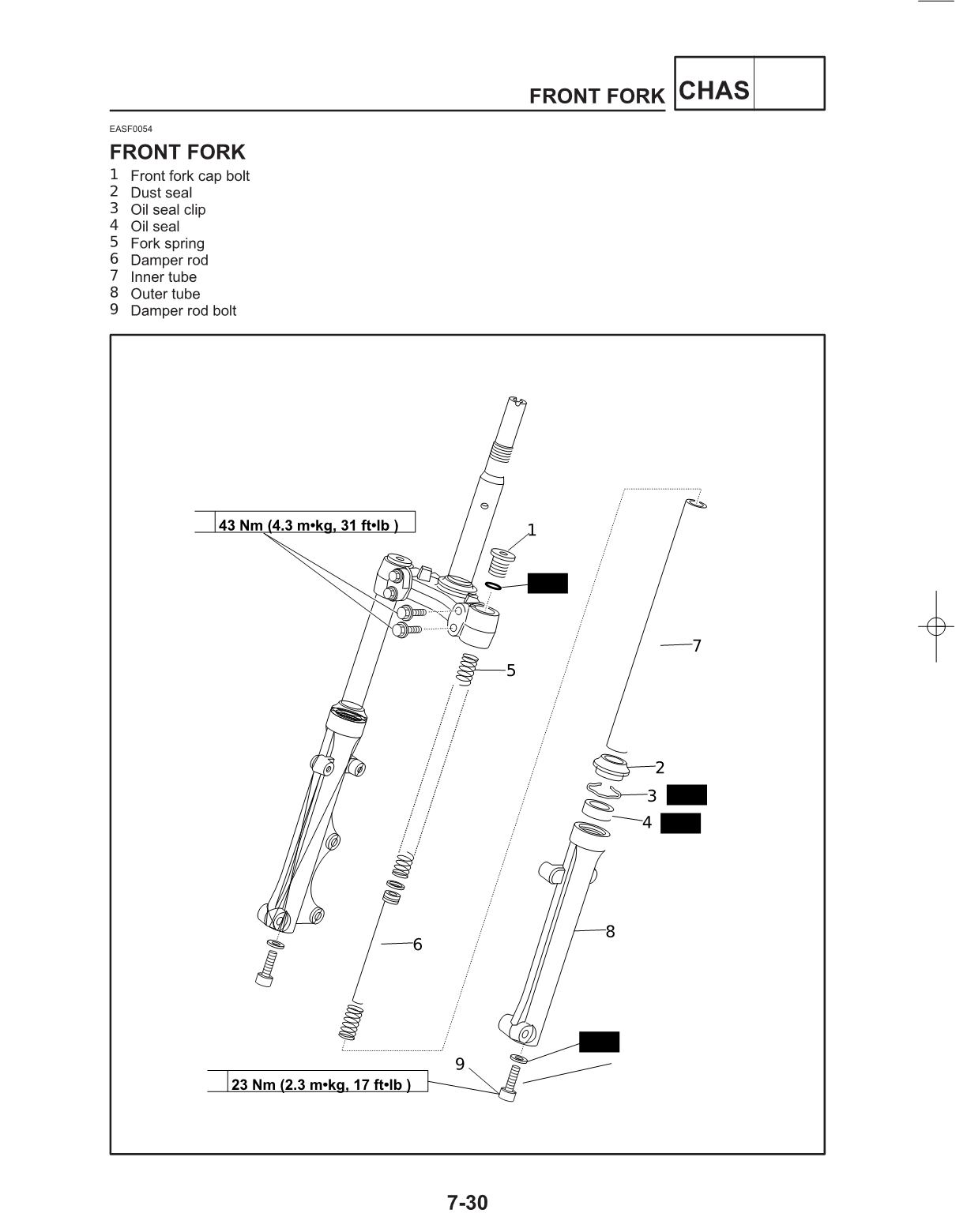 FRONT FORK CHAS

EASF0054

FRONT FORK

1 Front fork cap bolt
2 Dust seal
3 Oil seal clip
4 Oil seal
5 Fork spring
6 Damper rod
7 Inner tube
8 Outer tube
9 Damper rod bolt

43 Nm (4.3 m•kg, 31 ft•lb )

1

7

5

2

3

4

8

6

9

23 Nm (2.3 m•kg, 17 ft•lb )

7-30