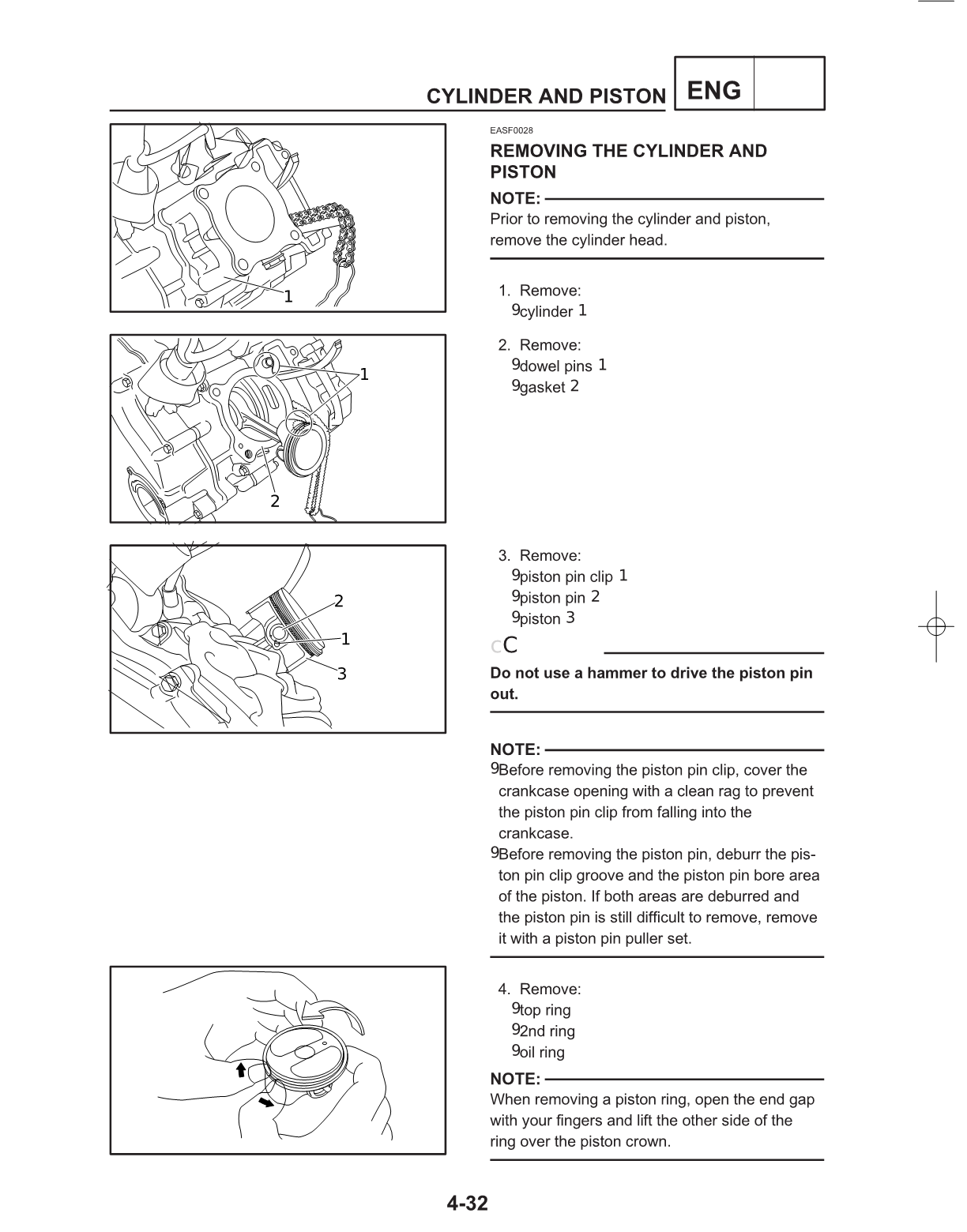 CYLINDER AND PISTON ENG

1

1

2

2

1

3

EASF0028

REMOVING THE CYLINDER AND PISTON

NOTE:
Prior to removing the cylinder and piston, remove the cylinder head.

1. Remove:
9cylinder 1

2. Remove:
9dowel pins 1
9gasket 2

3. Remove:
9piston pin clip 1
9piston pin 2
9piston 3

cC

Do not use a hammer to drive the piston pin out.

NOTE:
9Before removing the piston pin clip, cover the crankcase opening with a clean rag to prevent the piston pin clip from falling into the crankcase.
9Before removing the piston pin, deburr the piston pin clip groove and the piston pin bore area of the piston. If both areas are deburred and the piston pin is still difficult to remove, remove it with a piston pin puller set.

4. Remove:
9top ring
92nd ring
9oil ring

NOTE:
When removing a piston ring, open the end gap with your fingers and lift the other side of the ring over the piston crown.

4-32