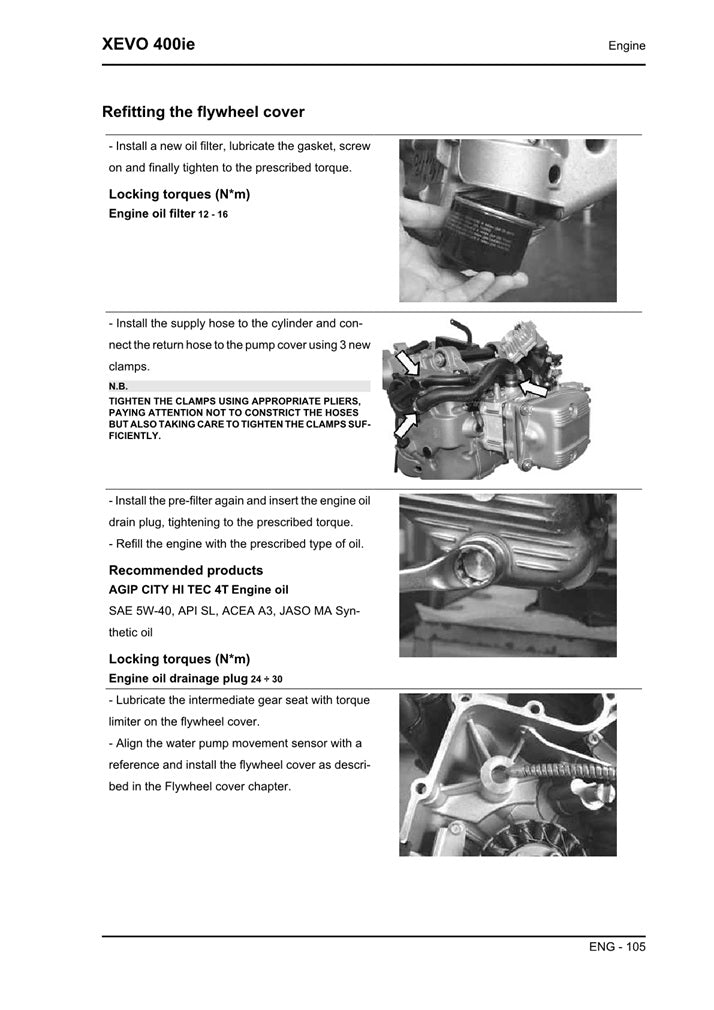 XEVO 400ie

Engine

Refitting the flywheel cover

- Install a new oil filter, lubricate the gasket, screw on and finally tighten to the prescribed torque.

Locking torques (N*m)

Engine oil filter 12 - 16

- Install the supply hose to the cylinder and connect the return hose to the pump cover using 3 new clamps.

N.B.

TIGHTEN THE CLAMPS USING APPROPRIATE PLIERS, PAYING ATTENTION NOT TO CONSTRICT THE HOSES BUT ALSO TAKING CARE TO TIGHTEN THE CLAMPS SUFFICIENTLY.

- Install the pre-filter again and insert the engine oil drain plug, tightening to the prescribed torque.

- Refill the engine with the prescribed type of oil.

Recommended products

AGIP CITY HI TEC 4T Engine oil

SAE 5W-40, API SL, ACEA A3, JASO MA Synthetic oil

Locking torques (N*m)

Engine oil drainage plug 24 ÷ 30

- Lubricate the intermediate gear seat with torque limiter on the flywheel cover.

- Align the water pump movement sensor with a reference and install the flywheel cover as described in the Flywheel cover chapter.

ENG - 105