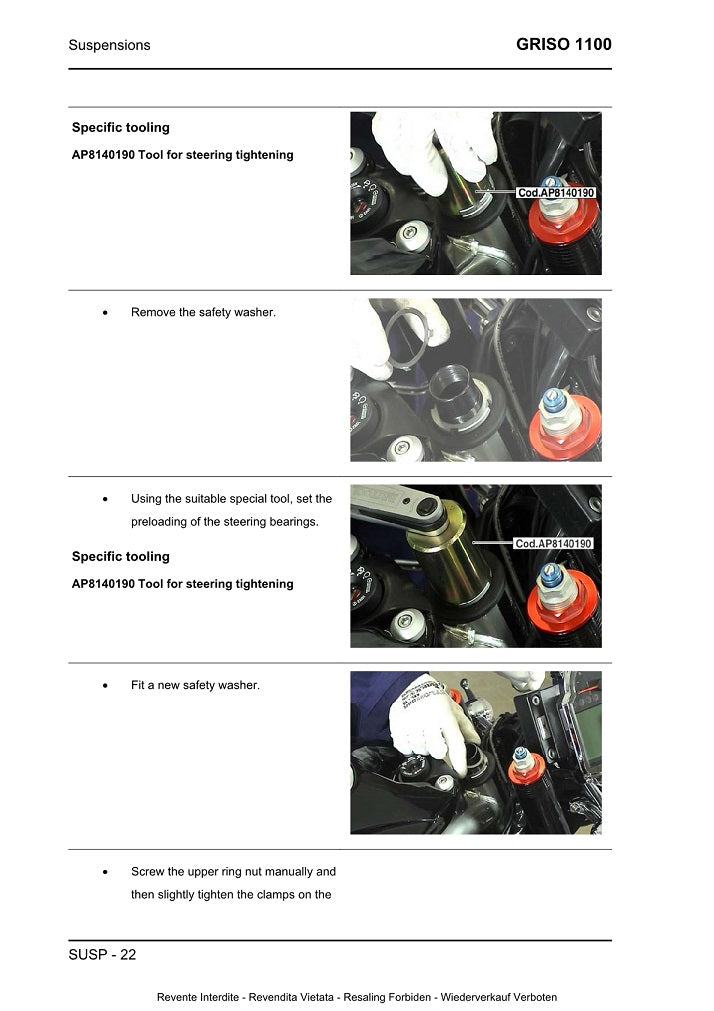 Suspensions

GRISO 1100

Specific tooling

AP8140190 Tool for steering tightening

Cod.AP8140190

• Remove the safety washer.

• Using the suitable special tool, set the preloading of the steering bearings.

Specific tooling

AP8140190 Tool for steering tightening

Cod.AP8140190

• Fit a new safety washer.

• Screw the upper ring nut manually and then slightly tighten the clamps on the

SUSP - 22

Revente Interdite - Revendita Vietata - Resaling Forbiden - Wiederverkauf Verboten