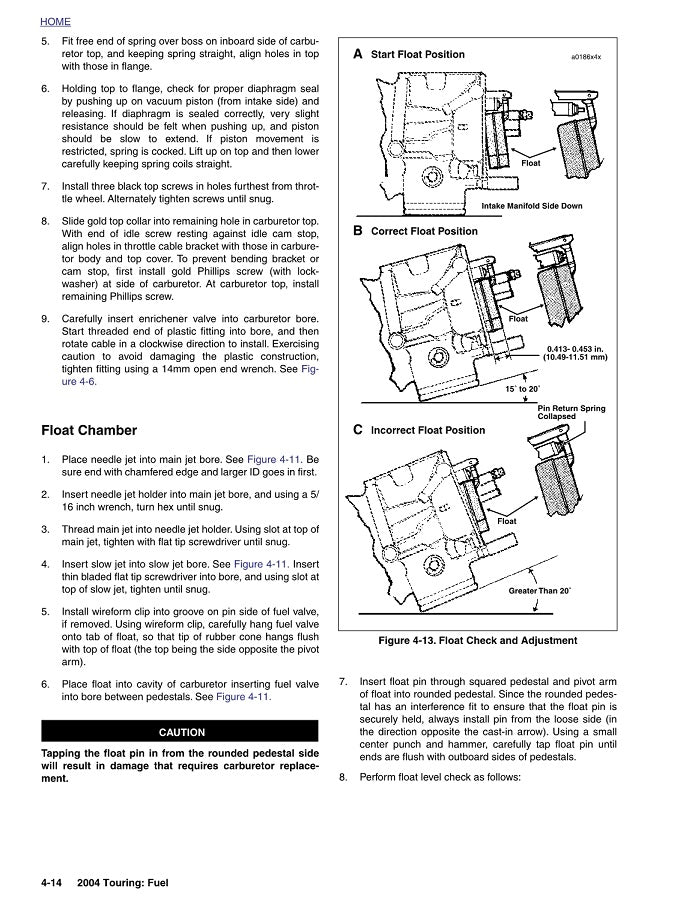 HOME

5. Fit free end of spring over boss on inboard side of carburetor top, and keeping spring straight, align holes in top with those in flange.

6. Holding top to flange, check for proper diaphragm seal by pushing up on vacuum piston (from intake side) and releasing. If diaphragm is sealed correctly, very slight resistance should be felt when pushing up, and piston should be slow to extend. If piston movement is restricted, spring is cocked. Lift up on top and then lower carefully keeping spring coils straight.

7. Install three black top screws in holes furthest from throttle wheel. Alternately tighten screws until snug.

8. Slide gold top collar into remaining hole in carburetor top. With end of idle screw resting against idle cam stop, align holes in throttle cable bracket with those in carburetor body and top cover. To prevent bending bracket or cam stop, first install gold Phillips screw (with lockwasher) at side of carburetor. At carburetor top, install remaining Phillips screw.

9. Carefully insert enrichener valve into carburetor bore. Start threaded end of plastic fitting into bore, and then rotate cable in a clockwise direction to install. Exercising caution to avoid damaging the plastic construction, tighten fitting using a 14mm open end wrench. See Figure 4-6.

Float Chamber

1. Place needle jet into main jet bore. See Figure 4-11. Be sure end with chamfered edge and larger ID goes in first.

2. Insert needle jet holder into main jet bore, and using a 5/16 inch wrench, turn hex until snug.

3. Thread main jet into needle jet holder. Using slot at top of main jet, tighten with flat tip screwdriver until snug.

4. Insert slow jet into slow jet bore. See Figure 4-11. Insert thin bladed flat tip screwdriver into bore, and using slot at top of slow jet, tighten until snug.

5. Install wireform clip into groove on pin side of fuel valve, if removed. Using wireform clip, carefully hang fuel valve onto tab of float, so that tip of rubber cone hangs flush with top of float (the top being the side opposite the pivot arm).

6. Place float into cavity of carburetor inserting fuel valve into bore between pedestals. See Figure 4-11.

CAUTION

Tapping the float pin in from the rounded pedestal side will result in damage that requires carburetor replacement.

A Start Float Position
a0186x4x
Float
Intake Manifold Side Down

B Correct Float Position
Float
0.413- 0.453 in. (10.49-11.51 mm)
15˚ to 20˚
Pin Return Spring Collapsed

C Incorrect Float Position
Float
Greater Than 20˚

Figure 4-13. Float Check and Adjustment

7. Insert float pin through squared pedestal and pivot arm of float into rounded pedestal. Since the rounded pedestal has an interference fit to ensure that the float pin is securely held, always install pin from the loose side (in the direction opposite the cast-in arrow). Using a small center punch and hammer, carefully tap float pin until ends are flush with outboard sides of pedestals.

8. Perform float level check as follows:

4-14 2004 Touring: Fuel