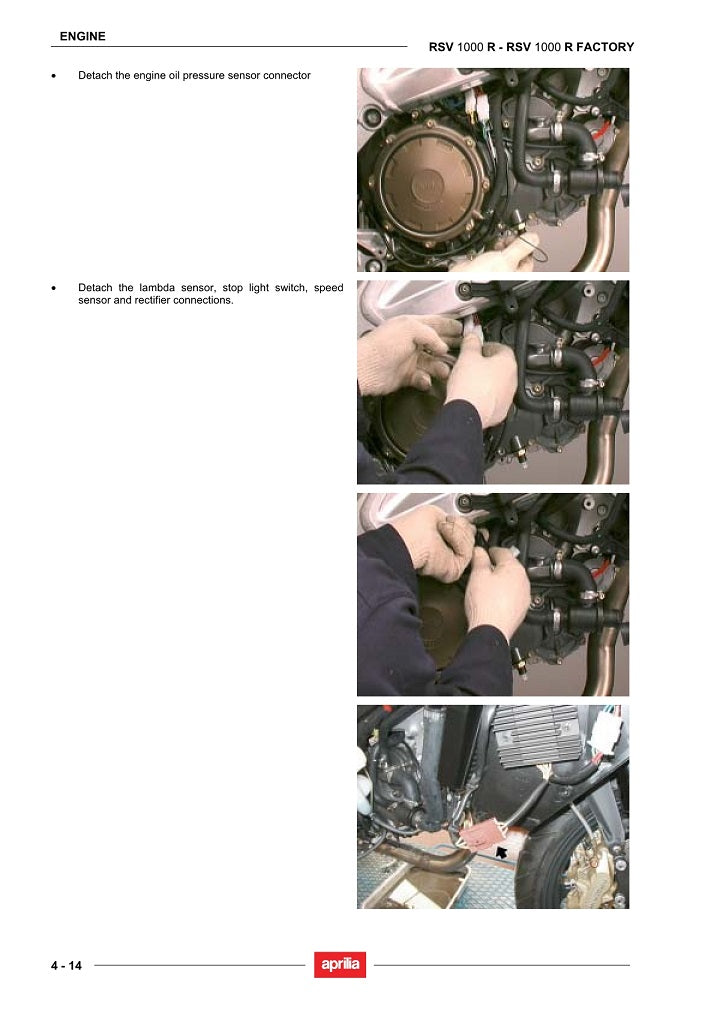 ENGINE

RSV 1000 R - RSV 1000 R FACTORY

• Detach the engine oil pressure sensor connector

• Detach the lambda sensor, stop light switch, speed sensor and rectifier connections.

4 - 14

aprilia