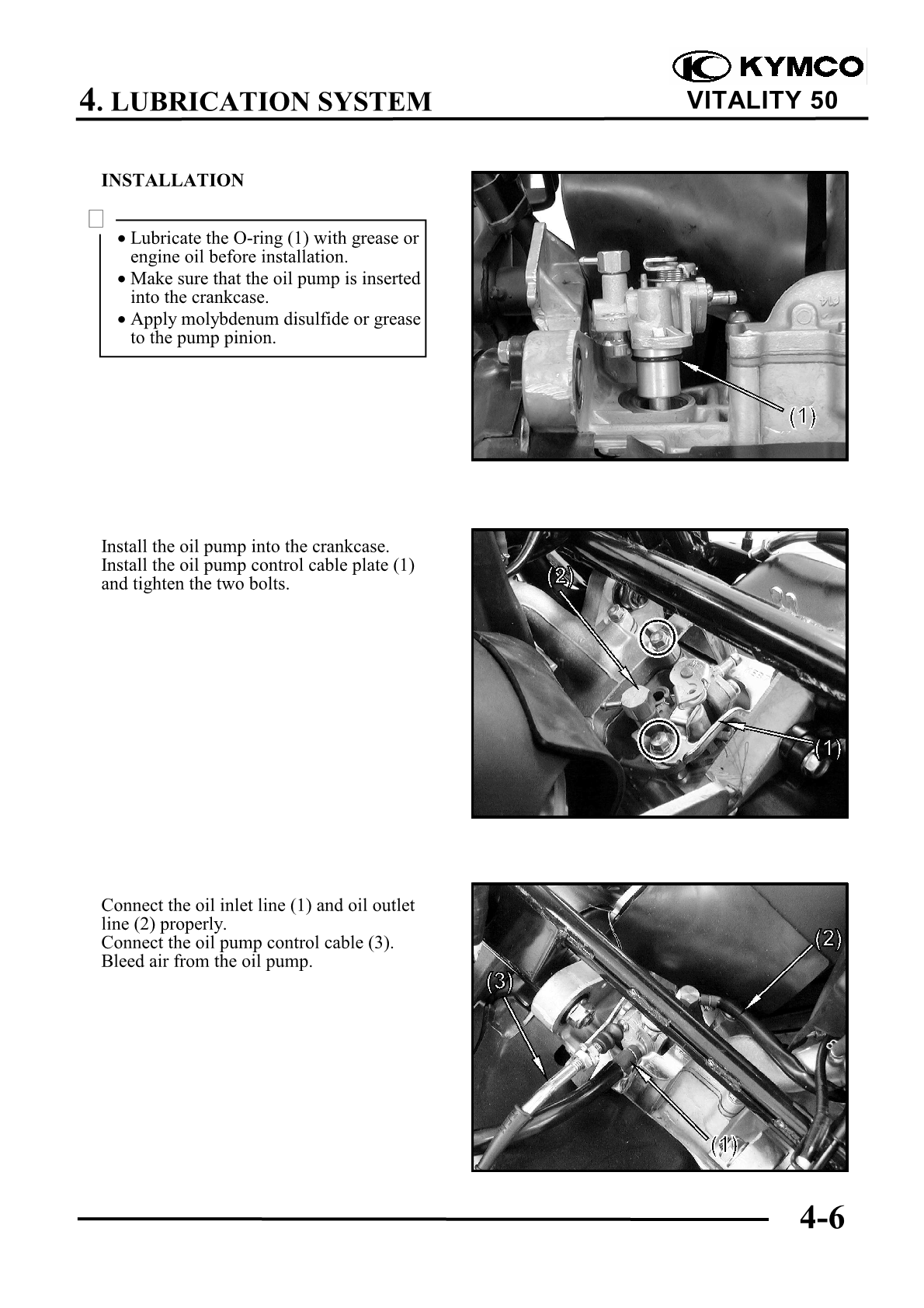 KYMCO

4. LUBRICATION SYSTEM

VITALITY 50

INSTALLATION

• Lubricate the O-ring (1) with grease or engine oil before installation.
• Make sure that the oil pump is inserted into the crankcase.
• Apply molybdenum disulfide or grease to the pump pinion.

(1)

Install the oil pump into the crankcase.
Install the oil pump control cable plate (1) and tighten the two bolts.

(2)

(1)

Connect the oil inlet line (1) and oil outlet line (2) properly.
Connect the oil pump control cable (3).
Bleed air from the oil pump.

(2)

(3)

(1)

4-6