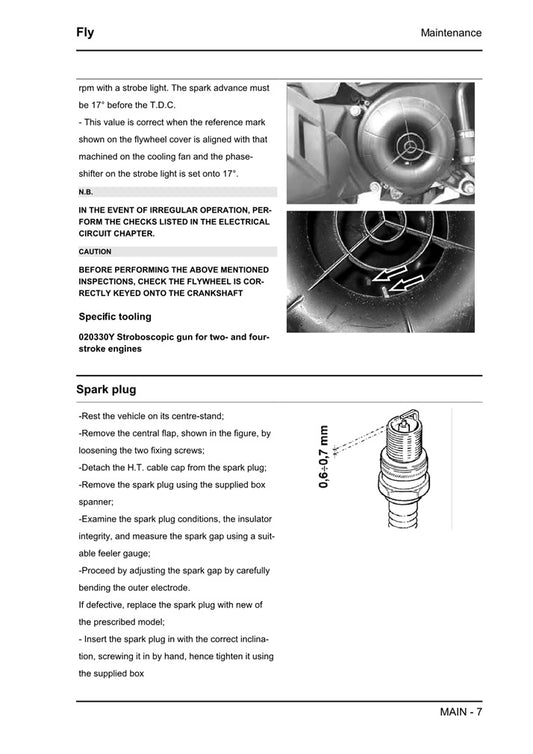 Fly

Maintenance

rpm with a strobe light. The spark advance must be 17° before the T.D.C.
- This value is correct when the reference mark shown on the flywheel cover is aligned with that machined on the cooling fan and the phase-shifter on the strobe light is set onto 17°.

N.B.

IN THE EVENT OF IRREGULAR OPERATION, PERFORM THE CHECKS LISTED IN THE ELECTRICAL CIRCUIT CHAPTER.

CAUTION

BEFORE PERFORMING THE ABOVE MENTIONED INSPECTIONS, CHECK THE FLYWHEEL IS CORRECTLY KEYED ONTO THE CRANKSHAFT

Specific tooling

020330Y Stroboscopic gun for two- and four-stroke engines

Spark plug

-Rest the vehicle on its centre-stand;
-Remove the central flap, shown in the figure, by loosening the two fixing screws;
-Detach the H.T. cable cap from the spark plug;
-Remove the spark plug using the supplied box spanner;
-Examine the spark plug conditions, the insulator integrity, and measure the spark gap using a suitable feeler gauge;
-Proceed by adjusting the spark gap by carefully bending the outer electrode.
If defective, replace the spark plug with new of the prescribed model;
- Insert the spark plug in with the correct inclination, screwing it in by hand, hence tighten it using the supplied box

0,6÷0,7 mm

MAIN - 7