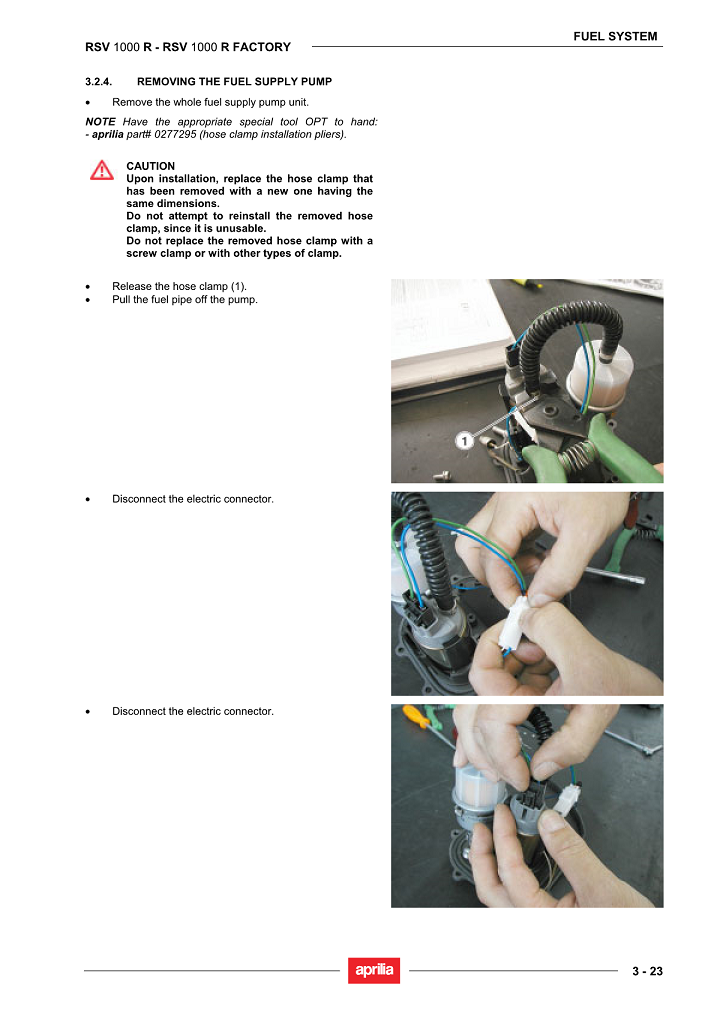 FUEL SYSTEM

RSV 1000 R - RSV 1000 R FACTORY

3.2.4. REMOVING THE FUEL SUPPLY PUMP

• Remove the whole fuel supply pump unit.

NOTE Have the appropriate special tool OPT to hand:
- aprilia part# 0277295 (hose clamp installation pliers).

CAUTION
Upon installation, replace the hose clamp that has been removed with a new one having the same dimensions.
Do not attempt to reinstall the removed hose clamp, since it is unusable.
Do not replace the removed hose clamp with a screw clamp or with other types of clamp.

• Release the hose clamp (1).
• Pull the fuel pipe off the pump.

1

• Disconnect the electric connector.

• Disconnect the electric connector.

aprilia

3 - 23