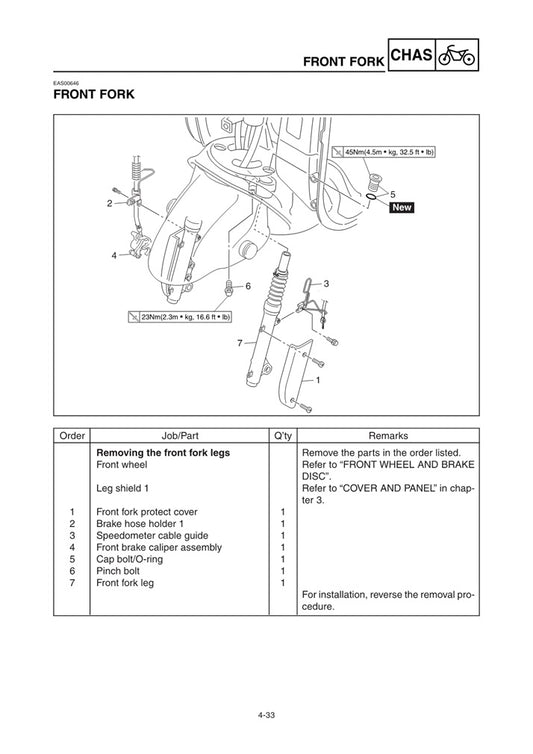 FRONT FORK CHAS

EAS00646
FRONT FORK

45Nm(4.5m • kg, 32.5 ft • lb)

5
New
2
4
6
3
23Nm(2.3m • kg, 16.6 ft • lb)
7
1

| Order | Job/Part | Q'ty | Remarks |
|---|---|---|---|
| | **Removing the front fork legs** | | Remove the parts in the order listed. |
| | Front wheel | | Refer to "FRONT WHEEL AND BRAKE DISC". |
| | Leg shield 1 | | Refer to "COVER AND PANEL" in chapter 3. |
| 1 | Front fork protect cover | 1 | |
| 2 | Brake hose holder 1 | 1 | |
| 3 | Speedometer cable guide | 1 | |
| 4 | Front brake caliper assembly | 1 | |
| 5 | Cap bolt/O-ring | 1 | |
| 6 | Pinch bolt | 1 | |
| 7 | Front fork leg | 1 | |
| | | | For installation, reverse the removal procedure. |

4-33