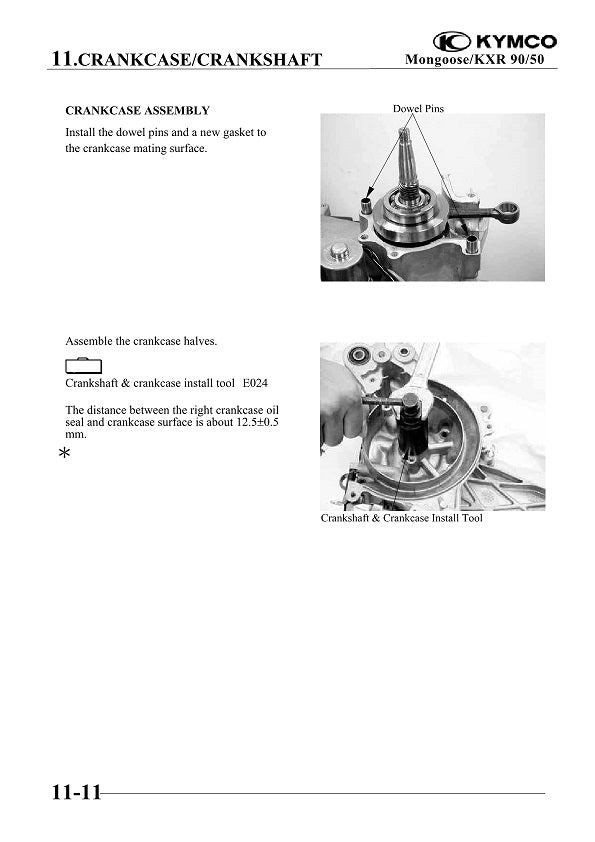 11.CRANKCASE/CRANKSHAFT

KYMCO
Mongoose/KXR 90/50

CRANKCASE ASSEMBLY

Install the dowel pins and a new gasket to the crankcase mating surface.

Dowel Pins

Assemble the crankcase halves.

Crankshaft & crankcase install tool E024

The distance between the right crankcase oil seal and crankcase surface is about 12.5±0.5 mm.

*

Crankshaft & Crankcase Install Tool

11-11