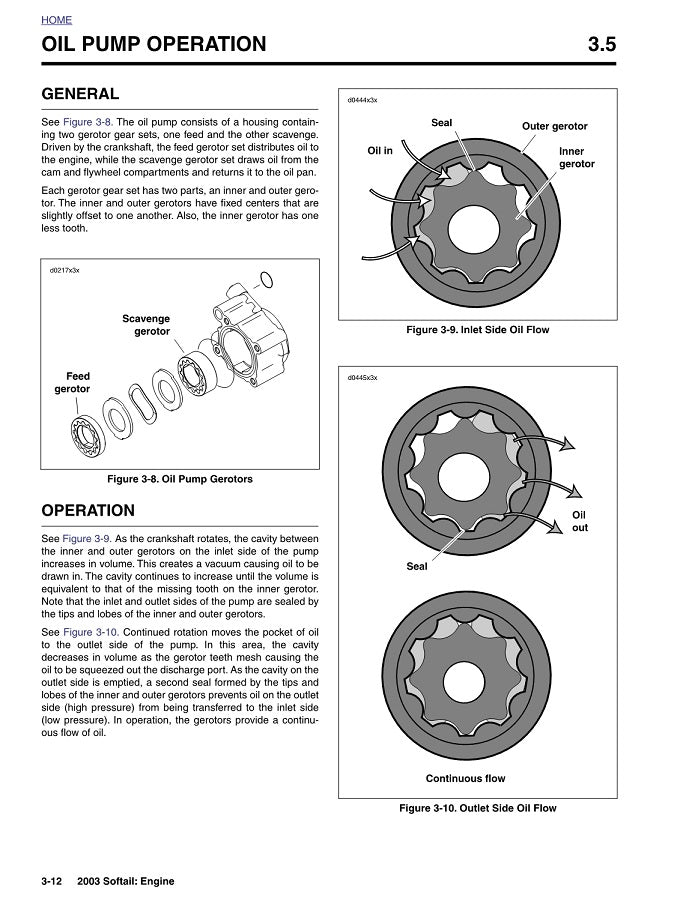 HOME

OIL PUMP OPERATION 3.5

GENERAL

See Figure 3-8. The oil pump consists of a housing containing two gerotor gear sets, one feed and the other scavenge. Driven by the crankshaft, the feed gerotor set distributes oil to the engine, while the scavenge gerotor set draws oil from the cam and flywheel compartments and returns it to the oil pan.

Each gerotor gear set has two parts, an inner and outer gerotor. The inner and outer gerotors have fixed centers that are slightly offset to one another. Also, the inner gerotor has one less tooth.

d0217x3x

Scavenge gerotor

Feed gerotor

Figure 3-8. Oil Pump Gerotors

OPERATION

See Figure 3-9. As the crankshaft rotates, the cavity between the inner and outer gerotors on the inlet side of the pump increases in volume. This creates a vacuum causing oil to be drawn in. The cavity continues to increase until the volume is equivalent to that of the missing tooth on the inner gerotor. Note that the inlet and outlet sides of the pump are sealed by the tips and lobes of the inner and outer gerotors.

See Figure 3-10. Continued rotation moves the pocket of oil to the outlet side of the pump. In this area, the cavity decreases in volume as the gerotor teeth mesh causing the oil to be squeezed out the discharge port. As the cavity on the outlet side is emptied, a second seal formed by the tips and lobes of the inner and outer gerotors prevents oil on the outlet side (high pressure) from being transferred to the inlet side (low pressure). In operation, the gerotors provide a continuous flow of oil.

d0444x3x

Seal

Outer gerotor

Oil in

Inner gerotor

Figure 3-9. Inlet Side Oil Flow

d0445x3x

Oil out

Seal

Continuous flow

Figure 3-10. Outlet Side Oil Flow

3-12 2003 Softail: Engine