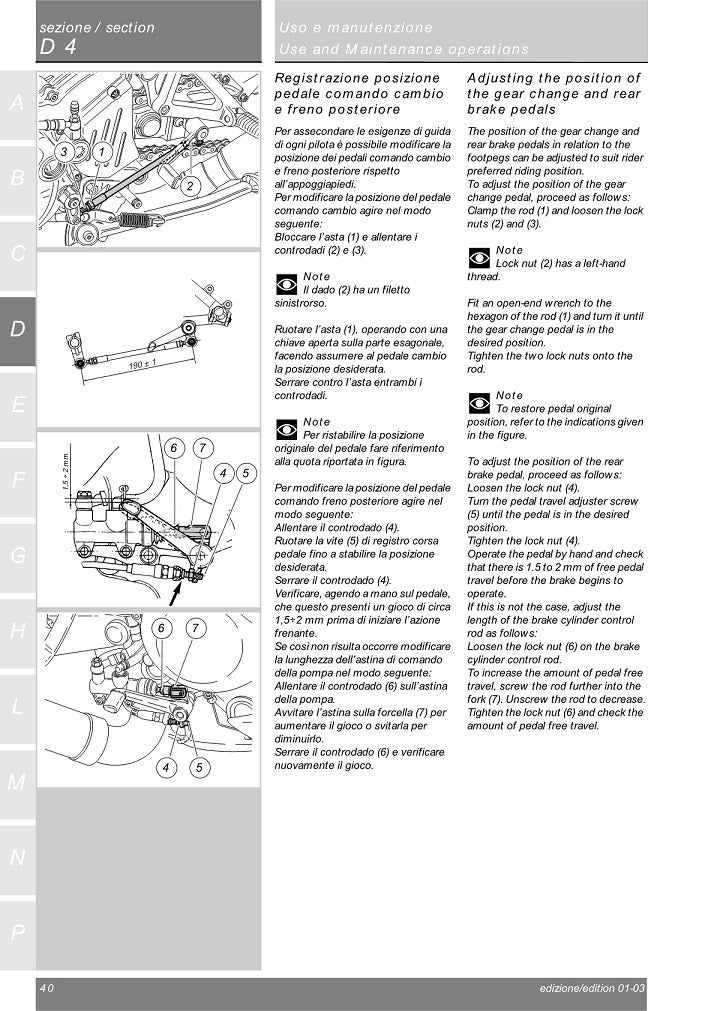 sezione / section
D 4

Uso e manutenzione
Use and Maintenance operations

A
B
C
D
E
F
G
H
L
M
N
P

3 1 2

190 ± 1

1,5 ÷ 2 mm
6 7 4 5

6 7 4 5

Registrazione posizione pedale comando cambio e freno posteriore

Per assecondare le esigenze di guida di ogni pilota è possibile modificare la posizione dei pedali comando cambio e freno posteriore rispetto all'appoggiapiedi.
Per modificare la posizione del pedale comando cambio agire nel modo seguente:
Bloccare l'asta (1) e allentare i controdadi (2) e (3).

Note
Il dado (2) ha un filetto sinistrorso.

Ruotare l'asta (1), operando con una chiave aperta sulla parte esagonale, facendo assumere al pedale cambio la posizione desiderata.
Serrare contro l'asta entrambi i controdadi.

Note
Per ristabilire la posizione originale del pedale fare riferimento alla quota riportata in figura.

Per modificare la posizione del pedale comando freno posteriore agire nel modo seguente:
Allentare il controdado (4).
Ruotare la vite (5) di registro corsa pedale fino a stabilire la posizione desiderata.
Serrare il controdado (4).
Verificare, agendo a mano sul pedale, che questo presenti un gioco di circa 1,5÷2 mm prima di iniziare l'azione frenante.
Se così non risulta occorre modificare la lunghezza dell'astina di comando della pompa nel modo seguente:
Allentare il controdado (6) sull'astina della pompa.
Avvitare l'astina sulla forcella (7) per aumentare il gioco o svitarla per diminuirlo.
Serrare il controdado (6) e verificare nuovamente il gioco.

Adjusting the position of the gear change and rear brake pedals

The position of the gear change and rear brake pedals in relation to the footpegs can be adjusted to suit rider preferred riding position.
To adjust the position of the gear change pedal, proceed as follows:
Clamp the rod (1) and loosen the lock nuts (2) and (3).

Note
Lock nut (2) has a left-hand thread.

Fit an open-end wrench to the hexagon of the rod (1) and turn it until the gear change pedal is in the desired position.
Tighten the two lock nuts onto the rod.

Note
To restore pedal original position, refer to the indications given in the figure.

To adjust the position of the rear brake pedal, proceed as follows:
Loosen the lock nut (4).
Turn the pedal travel adjuster screw (5) until the pedal is in the desired position.
Tighten the lock nut (4).
Operate the pedal by hand and check that there is 1.5 to 2 mm of free pedal travel before the brake begins to operate.
If this is not the case, adjust the length of the brake cylinder control rod as follows:
Loosen the lock nut (6) on the brake cylinder control rod.
To increase the amount of pedal free travel, screw the rod further into the fork (7). Unscrew the rod to decrease.
Tighten the lock nut (6) and check the amount of pedal free travel.

40
edizione/edition 01-03