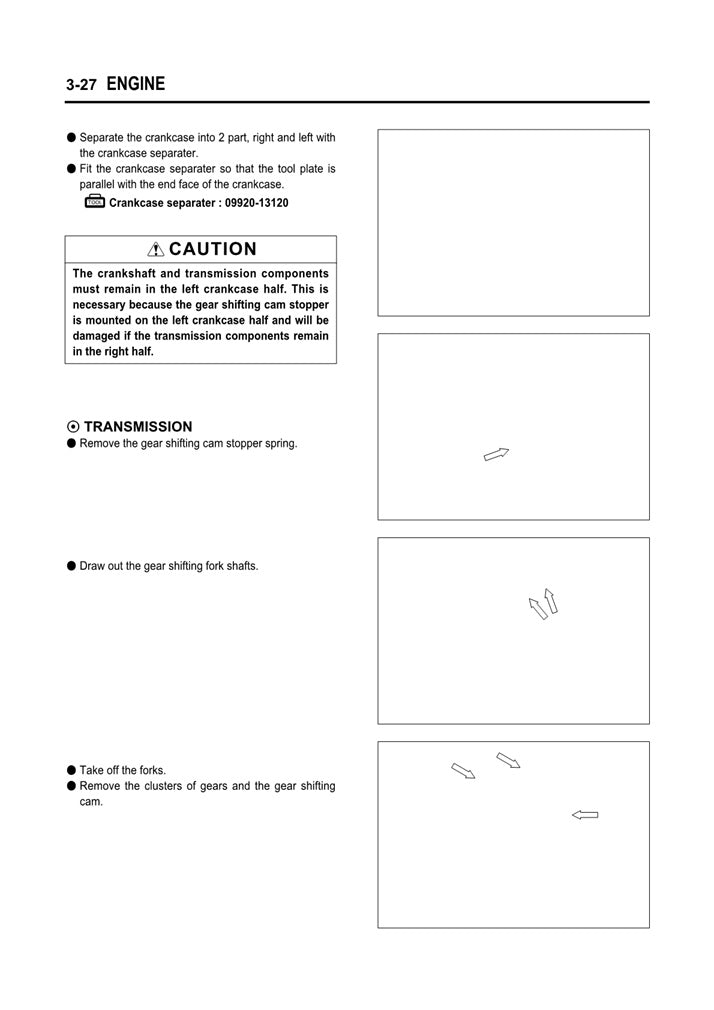 3-27 ENGINE

● Separate the crankcase into 2 part, right and left with the crankcase separater.
● Fit the crankcase separater so that the tool plate is parallel with the end face of the crankcase.

TOOL Crankcase separater : 09920-13120

⚠ CAUTION

The crankshaft and transmission components must remain in the left crankcase half. This is necessary because the gear shifting cam stopper is mounted on the left crankcase half and will be damaged if the transmission components remain in the right half.

⊙ TRANSMISSION
● Remove the gear shifting cam stopper spring.

● Draw out the gear shifting fork shafts.

● Take off the forks.
● Remove the clusters of gears and the gear shifting cam.