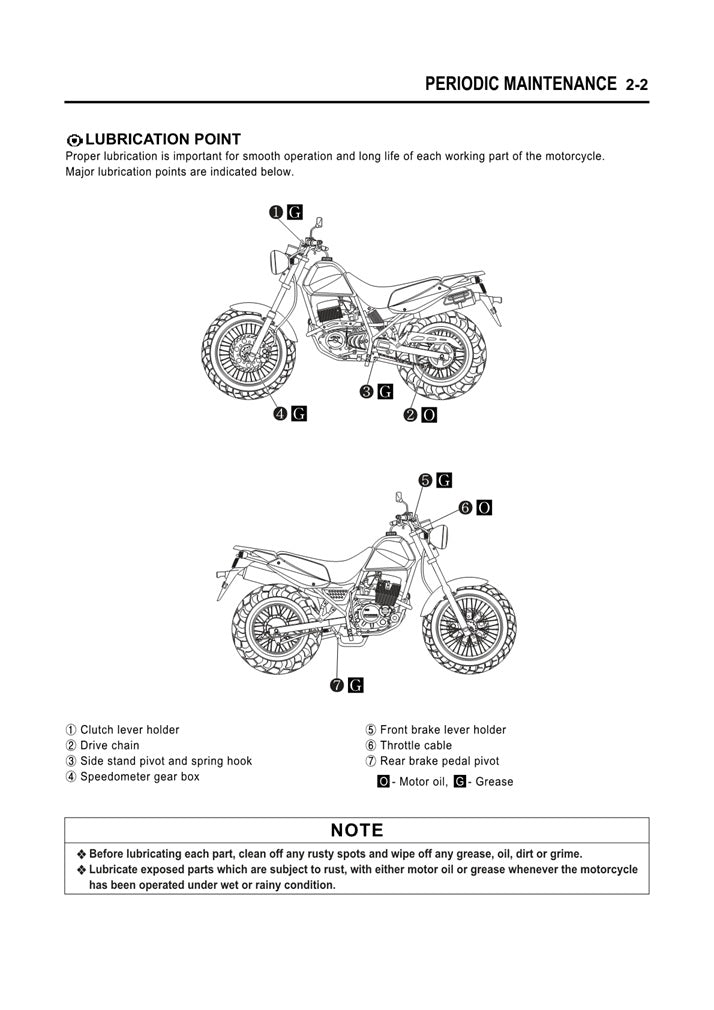 PERIODIC MAINTENANCE 2-2

LUBRICATION POINT
Proper lubrication is important for smooth operation and long life of each working part of the motorcycle. Major lubrication points are indicated below.

❶ G
❸ G
❹ G
❷ O

❺ G
❻ O
❼ G

① Clutch lever holder
② Drive chain
③ Side stand pivot and spring hook
④ Speedometer gear box

⑤ Front brake lever holder
⑥ Throttle cable
⑦ Rear brake pedal pivot

O - Motor oil, G - Grease

NOTE
❖ Before lubricating each part, clean off any rusty spots and wipe off any grease, oil, dirt or grime.
❖ Lubricate exposed parts which are subject to rust, with either motor oil or grease whenever the motorcycle has been operated under wet or rainy condition.