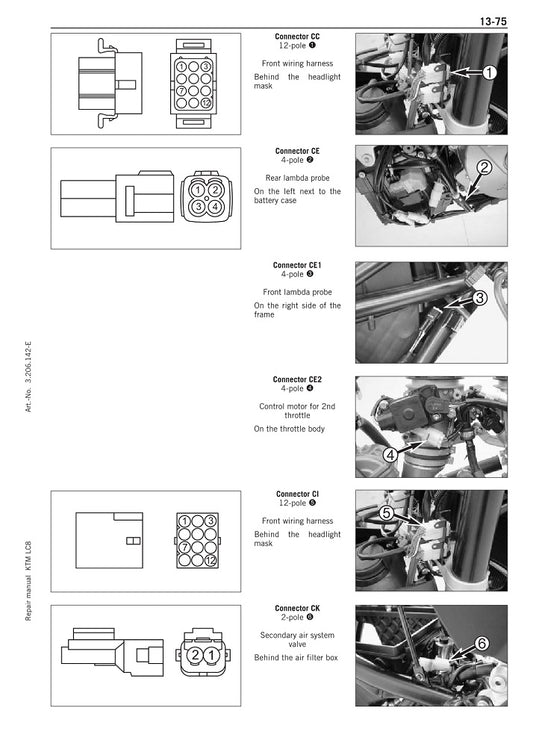 13-75

1 3 7 12

Connector CC
12-pole ❶

Front wiring harness

Behind the headlight mask

1

1 2 3 4

Connector CE
4-pole ❷

Rear lambda probe

On the left next to the battery case

2

Connector CE1
4-pole ❸

Front lambda probe

On the right side of the frame

3

Connector CE2
4-pole ❹

Control motor for 2nd throttle

On the throttle body

4

1 3 7 12

Connector CI
12-pole ❺

Front wiring harness

Behind the headlight mask

5

2 1

Connector CK
2-pole ❻

Secondary air system valve

Behind the air filter box

6

Art.-No. 3.206.142-E

Repair manual KTM LC8