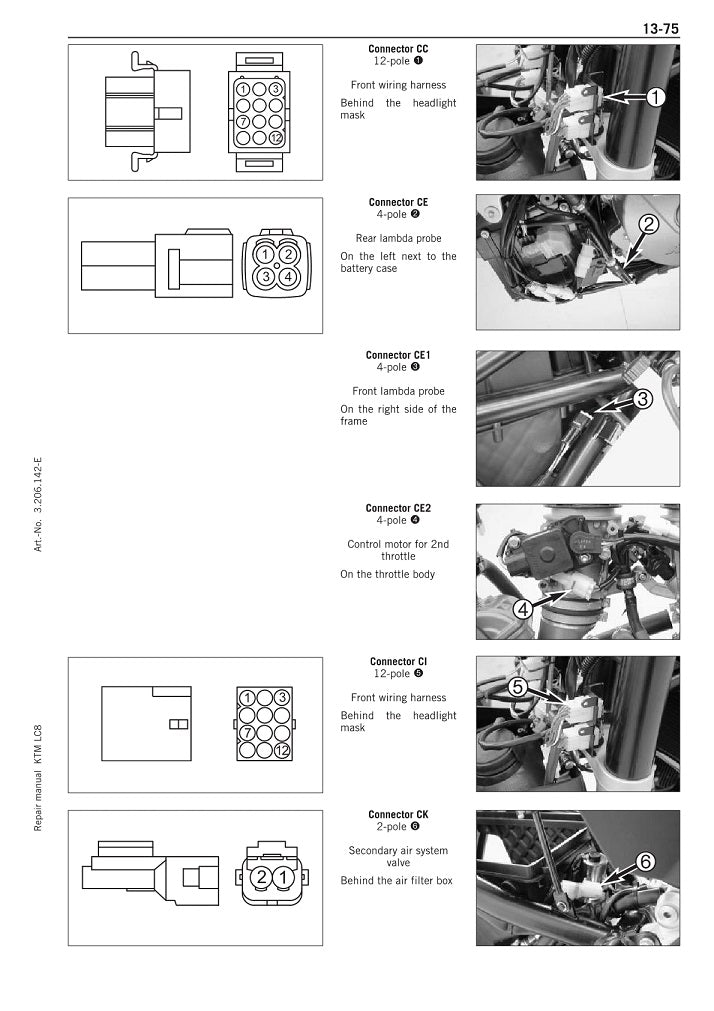 13-75

1 3
7
12

Connector CC
12-pole ❶

Front wiring harness

Behind the headlight mask

1

1 2
3 4

Connector CE
4-pole ❷

Rear lambda probe

On the left next to the battery case

2

Connector CE1
4-pole ❸

Front lambda probe

On the right side of the frame

3

Connector CE2
4-pole ❹

Control motor for 2nd throttle

On the throttle body

4

1 3
7
12

Connector CI
12-pole ❺

Front wiring harness

Behind the headlight mask

5

2 1

Connector CK
2-pole ❻

Secondary air system valve

Behind the air filter box

6

Art.-No. 3.206.142-E

Repair manual KTM LC8