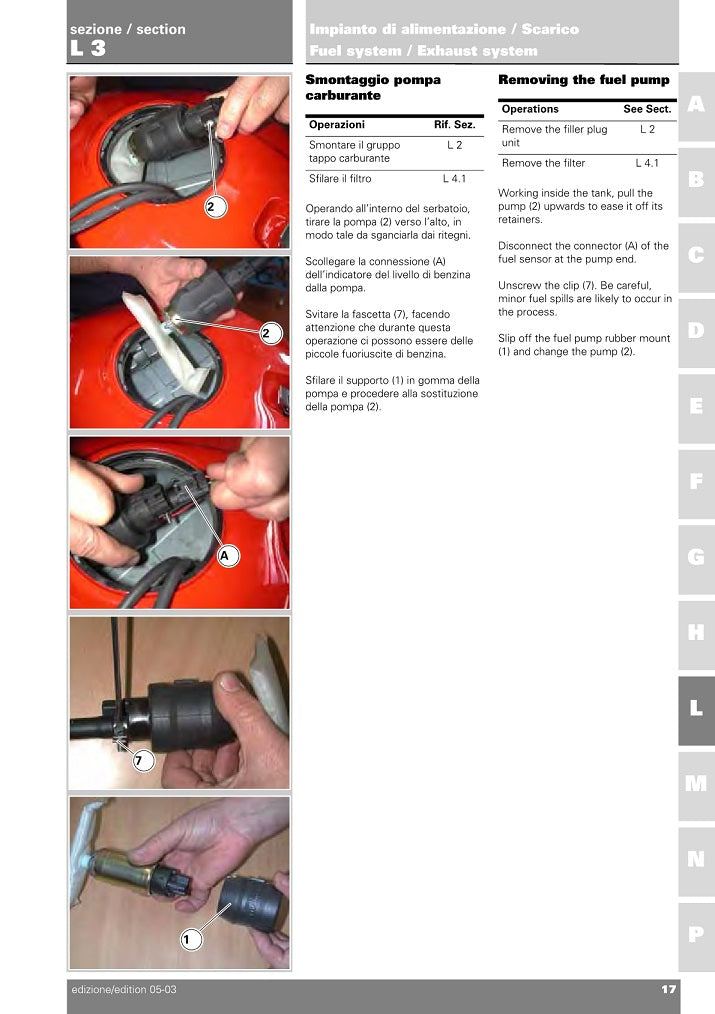 sezione / section
L 3

Impianto di alimentazione / Scarico
Fuel system / Exhaust system

2

2

A

7

1

Smontaggio pompa carburante

| Operazioni | Rif. Sez. |
|---|---|
| Smontare il gruppo tappo carburante | L 2 |
| Sfilare il filtro | L 4.1 |

Operando all'interno del serbatoio, tirare la pompa (2) verso l'alto, in modo tale da sganciarla dai ritegni.

Scollegare la connessione (A) dell'indicatore del livello di benzina dalla pompa.

Svitare la fascetta (7), facendo attenzione che durante questa operazione ci possono essere delle piccole fuoriuscite di benzina.

Sfilare il supporto (1) in gomma della pompa e procedere alla sostituzione della pompa (2).

Removing the fuel pump

| Operations | See Sect. |
|---|---|
| Remove the filler plug unit | L 2 |
| Remove the filter | L 4.1 |

Working inside the tank, pull the pump (2) upwards to ease it off its retainers.

Disconnect the connector (A) of the fuel sensor at the pump end.

Unscrew the clip (7). Be careful, minor fuel spills are likely to occur in the process.

Slip off the fuel pump rubber mount (1) and change the pump (2).

A
B
C
D
E
F
G
H
L
M
N
P

edizione/edition 05-03
17