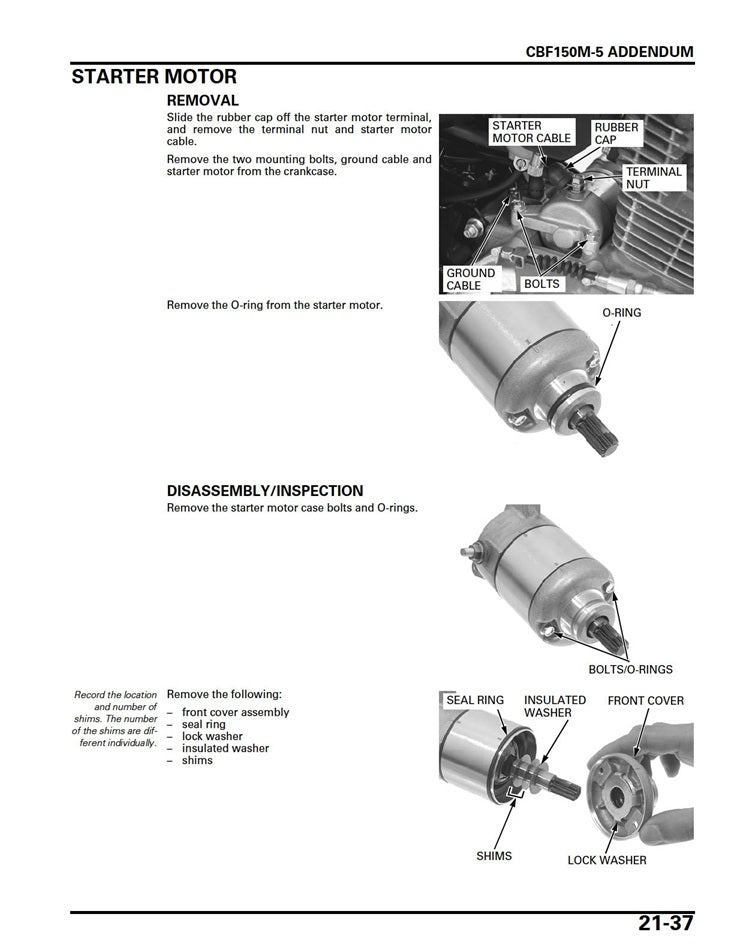 CBF150M-5 ADDENDUM

STARTER MOTOR

REMOVAL

Slide the rubber cap off the starter motor terminal, and remove the terminal nut and starter motor cable.

Remove the two mounting bolts, ground cable and starter motor from the crankcase.

STARTER MOTOR CABLE
RUBBER CAP
TERMINAL NUT
GROUND CABLE
BOLTS

Remove the O-ring from the starter motor.

O-RING

DISASSEMBLY/INSPECTION

Remove the starter motor case bolts and O-rings.

BOLTS/O-RINGS

Record the location and number of shims. The number of the shims are different individually.

Remove the following:
– front cover assembly
– seal ring
– lock washer
– insulated washer
– shims

SEAL RING
INSULATED WASHER
FRONT COVER
SHIMS
LOCK WASHER

21-37