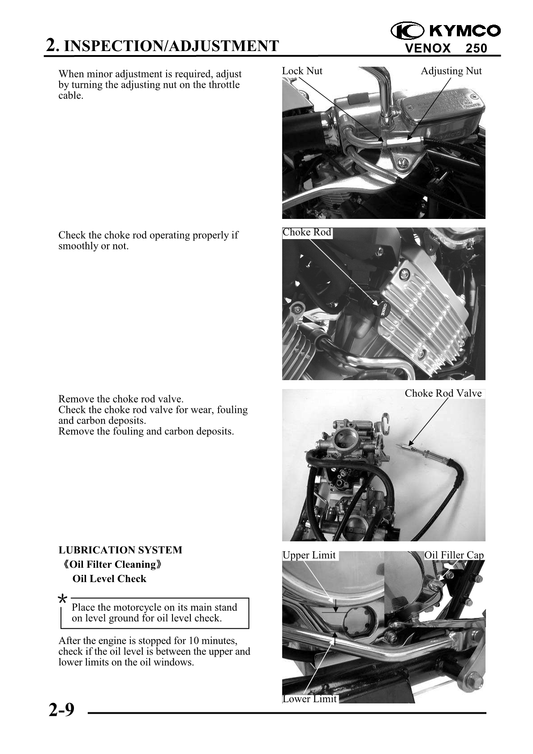 2. INSPECTION/ADJUSTMENT

KYMCO
VENOX 250

When minor adjustment is required, adjust by turning the adjusting nut on the throttle cable.

Lock Nut
Adjusting Nut

Check the choke rod operating properly if smoothly or not.

Choke Rod

Remove the choke rod valve.
Check the choke rod valve for wear, fouling and carbon deposits.
Remove the fouling and carbon deposits.

Choke Rod Valve

LUBRICATION SYSTEM
《Oil Filter Cleaning》
Oil Level Check

*
Place the motorcycle on its main stand on level ground for oil level check.

After the engine is stopped for 10 minutes, check if the oil level is between the upper and lower limits on the oil windows.

Upper Limit
Oil Filler Cap
Lower Limit

2-9